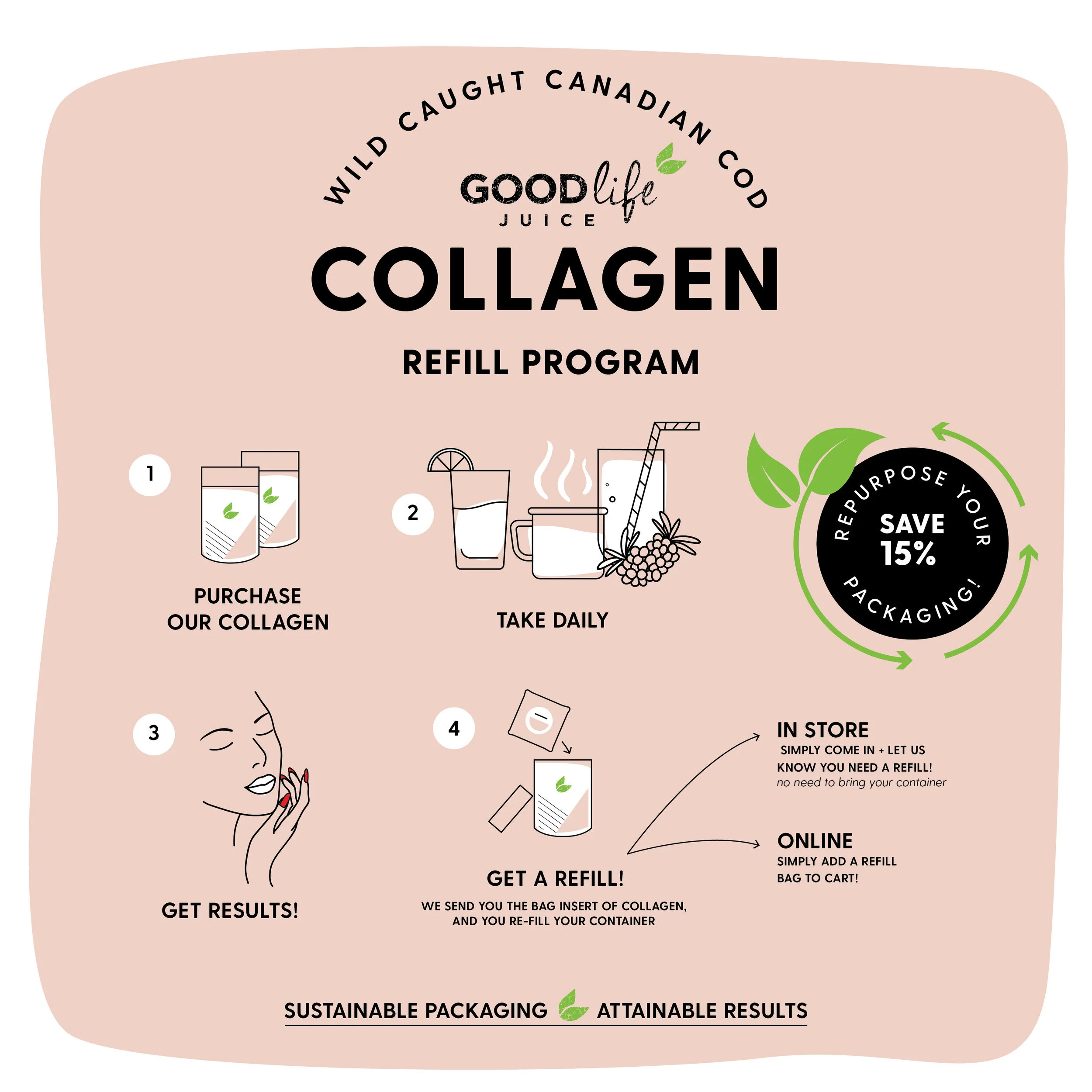 WILD CAUGHT CANADIAN COD

GOOD life
JUICE

COLLAGEN

REFILL PROGRAM

1

PURCHASE OUR COLLAGEN

2

TAKE DAILY

REPURPOSE YOUR PACKAGING!

SAVE 15%

3

GET RESULTS!

4

GET A REFILL!

WE SEND YOU THE BAG INSERT OF COLLAGEN, AND YOU RE-FILL YOUR CONTAINER

IN STORE
SIMPLY COME IN + LET US KNOW YOU NEED A REFILL!
no need to bring your container

ONLINE
SIMPLY ADD A REFILL BAG TO CART!

SUSTAINABLE PACKAGING ATTAINABLE RESULTS