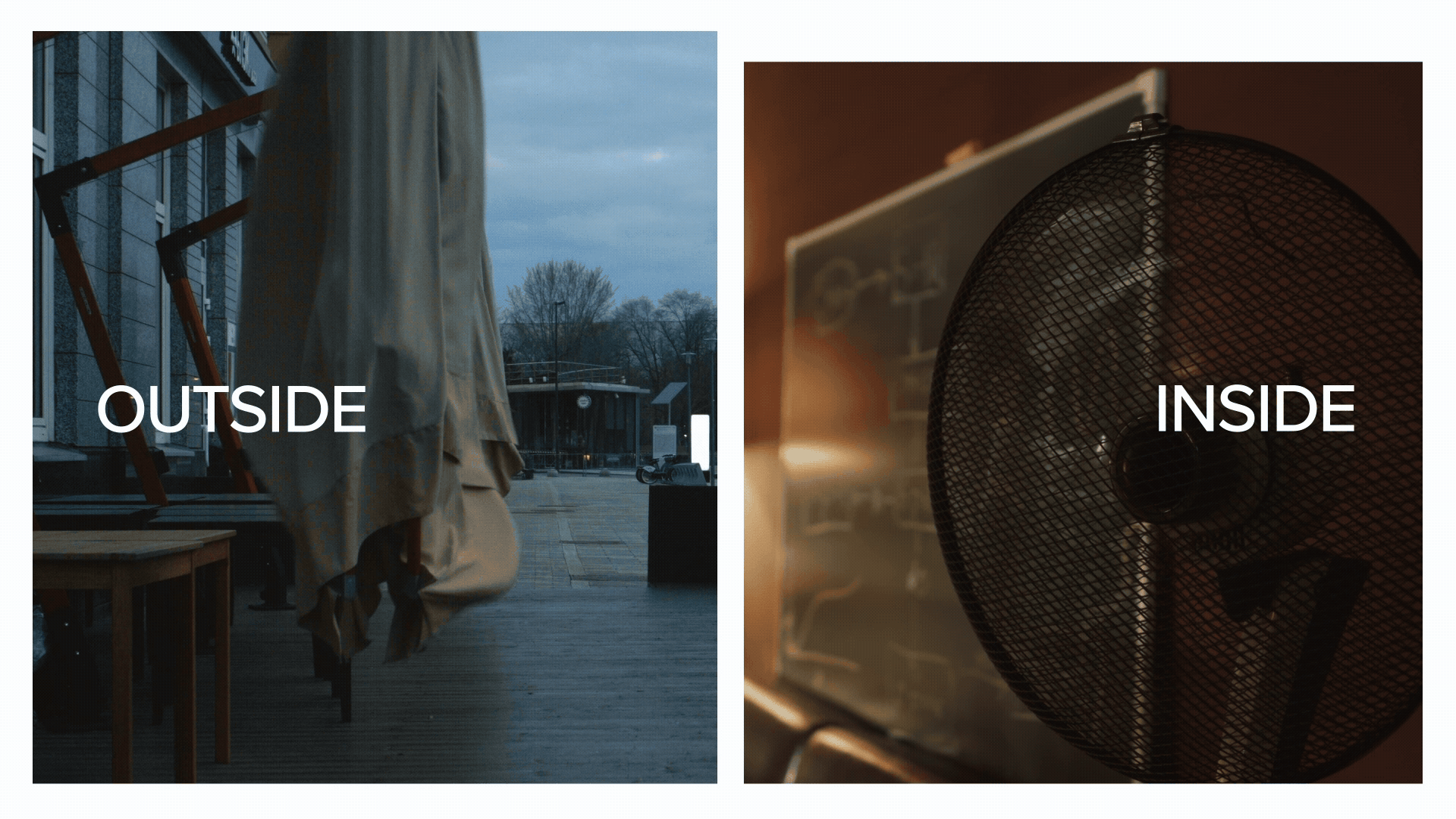 OUTSIDE

INSIDE