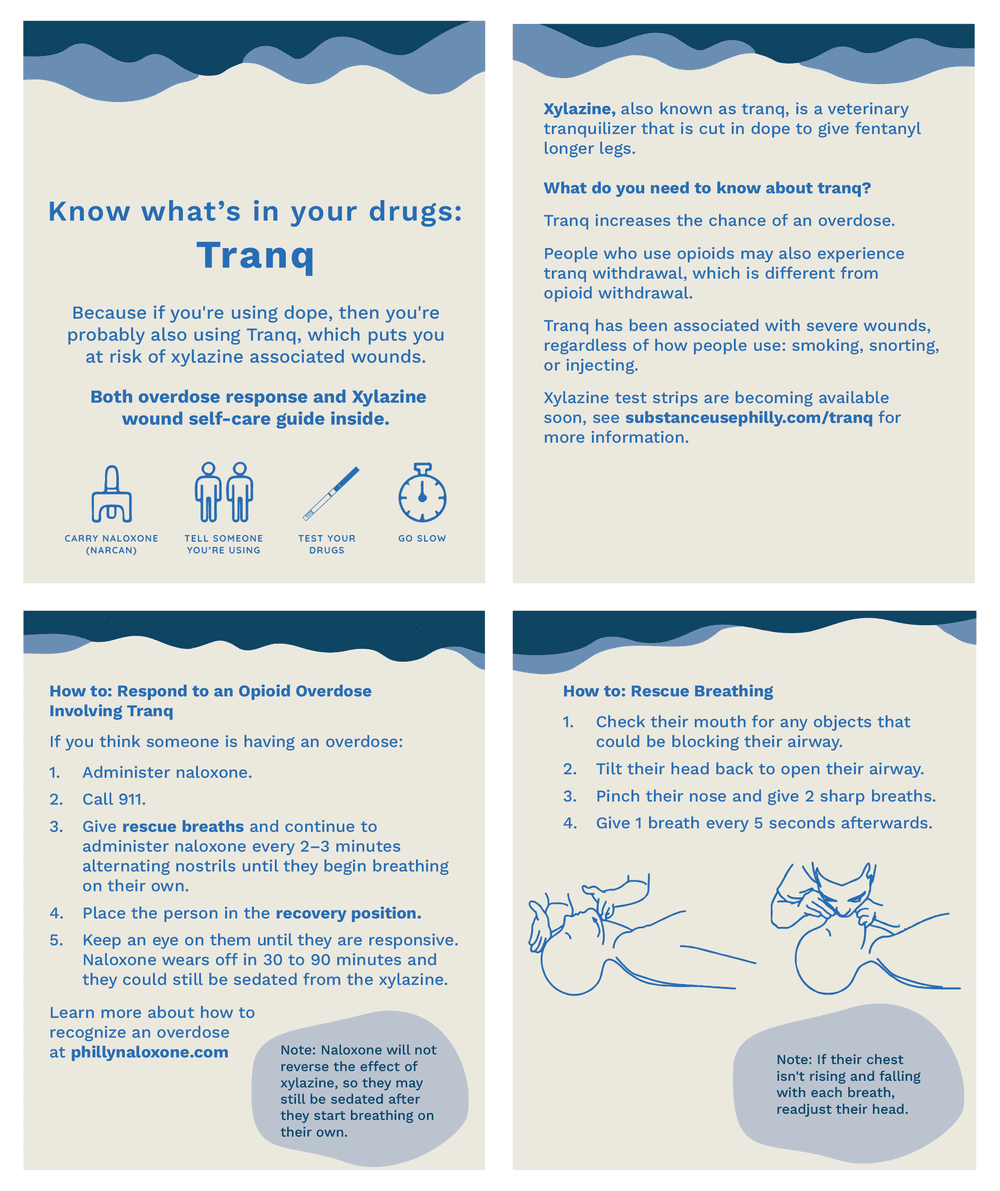 Know what's in your drugs:
Tranq

Because if you're using dope, then you're probably also using Tranq, which puts you at risk of xylazine associated wounds.

Both overdose response and Xylazine wound self-care guide inside.

CARRY NALOXONE (NARCAN)

TELL SOMEONE YOU'RE USING

TEST YOUR DRUGS

GO SLOW

Xylazine, also known as tranq, is a veterinary tranquilizer that is cut in dope to give fentanyl longer legs.

What do you need to know about tranq?

Tranq increases the chance of an overdose.

People who use opioids may also experience tranq withdrawal, which is different from opioid withdrawal.

Tranq has been associated with severe wounds, regardless of how people use: smoking, snorting, or injecting.

Xylazine test strips are becoming available soon, see substanceusephilly.com/tranq for more information.

How to: Respond to an Opioid Overdose Involving Tranq

If you think someone is having an overdose:

1. Administer naloxone.
2. Call 911.
3. Give rescue breaths and continue to administer naloxone every 2–3 minutes alternating nostrils until they begin breathing on their own.
4. Place the person in the recovery position.
5. Keep an eye on them until they are responsive. Naloxone wears off in 30 to 90 minutes and they could still be sedated from the xylazine.

Learn more about how to recognize an overdose at phillynaloxone.com

Note: Naloxone will not reverse the effect of xylazine, so they may still be sedated after they start breathing on their own.

How to: Rescue Breathing

1. Check their mouth for any objects that could be blocking their airway.
2. Tilt their head back to open their airway.
3. Pinch their nose and give 2 sharp breaths.
4. Give 1 breath every 5 seconds afterwards.

Note: If their chest isn't rising and falling with each breath, readjust their head.