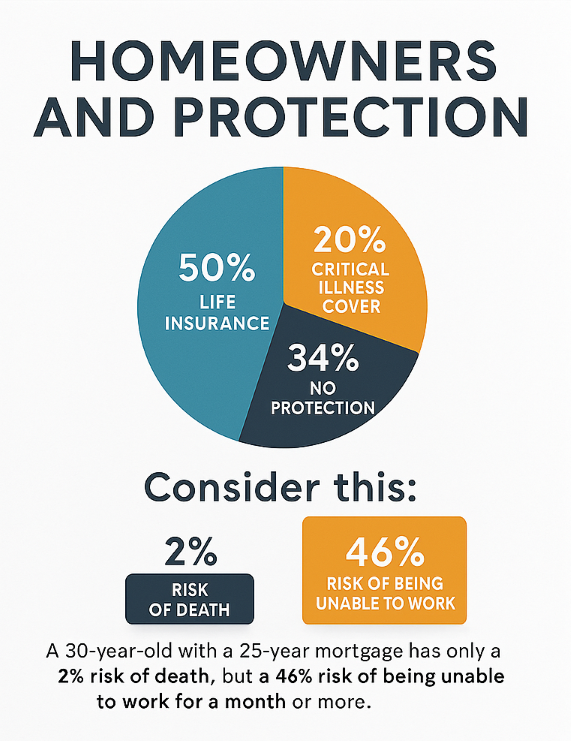 HOMEOWNERS AND PROTECTION

50% LIFE INSURANCE

20% CRITICAL ILLNESS COVER

34% NO PROTECTION

Consider this:

2%
RISK OF DEATH

46%
RISK OF BEING UNABLE TO WORK

A 30-year-old with a 25-year mortgage has only a 2% risk of death, but a 46% risk of being unable to work for a month or more.