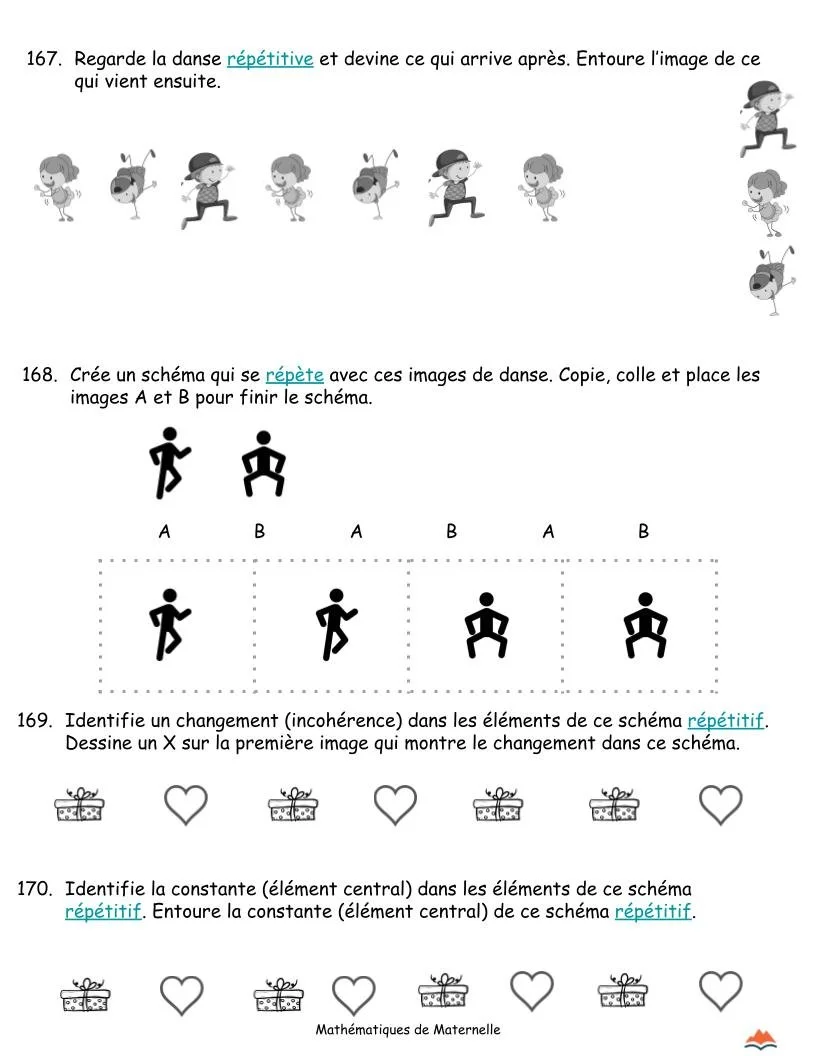 167. Regarde la danse répétitive et devine ce qui arrive après. Entoure l'image de ce qui vient ensuite.

168. Crée un schéma qui se répète avec ces images de danse. Copie, colle et place les images A et B pour finir le schéma.

A B A B A B

169. Identifie un changement (incohérence) dans les éléments de ce schéma répétitif. Dessine un X sur la première image qui montre le changement dans ce schéma.

170. Identifie la constante (élément central) dans les éléments de ce schéma répétitif. Entoure la constante (élément central) de ce schéma répétitif.

Mathématiques de Maternelle