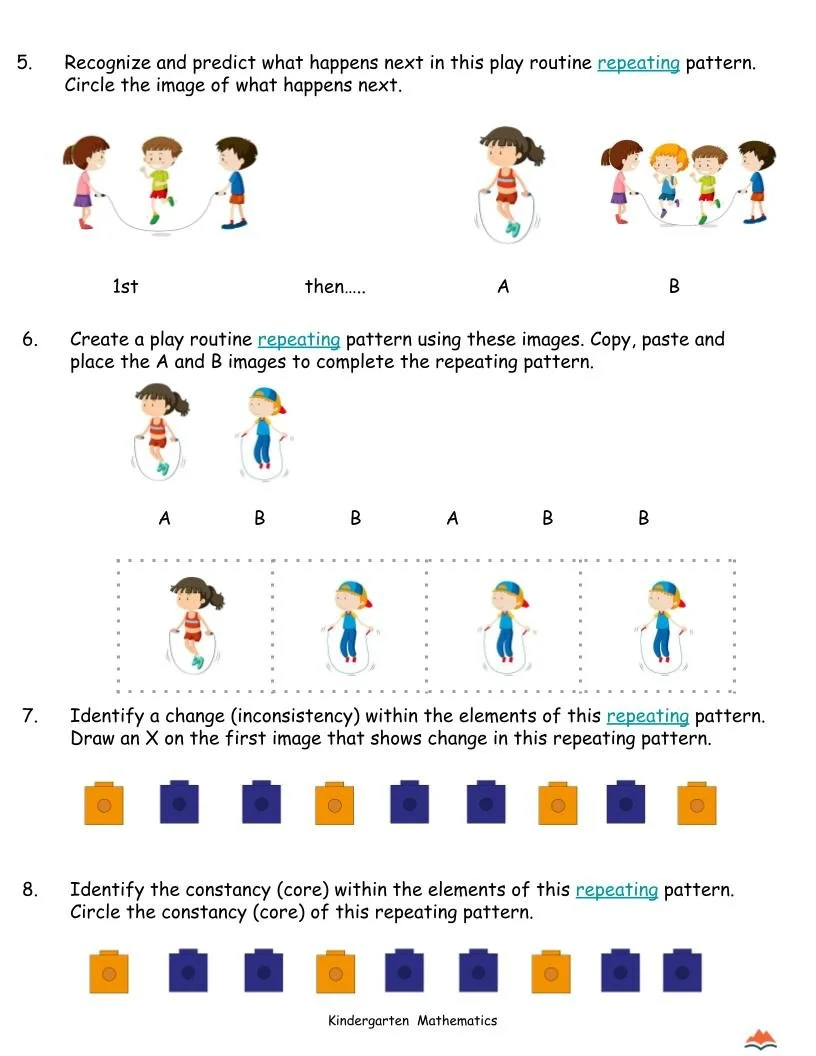 5. Recognize and predict what happens next in this play routine repeating pattern. Circle the image of what happens next.

1st then….. A B

6. Create a play routine repeating pattern using these images. Copy, paste and place the A and B images to complete the repeating pattern.

A B B A B B

7. Identify a change (inconsistency) within the elements of this repeating pattern. Draw an X on the first image that shows change in this repeating pattern.

8. Identify the constancy (core) within the elements of this repeating pattern. Circle the constancy (core) of this repeating pattern.

Kindergarten Mathematics