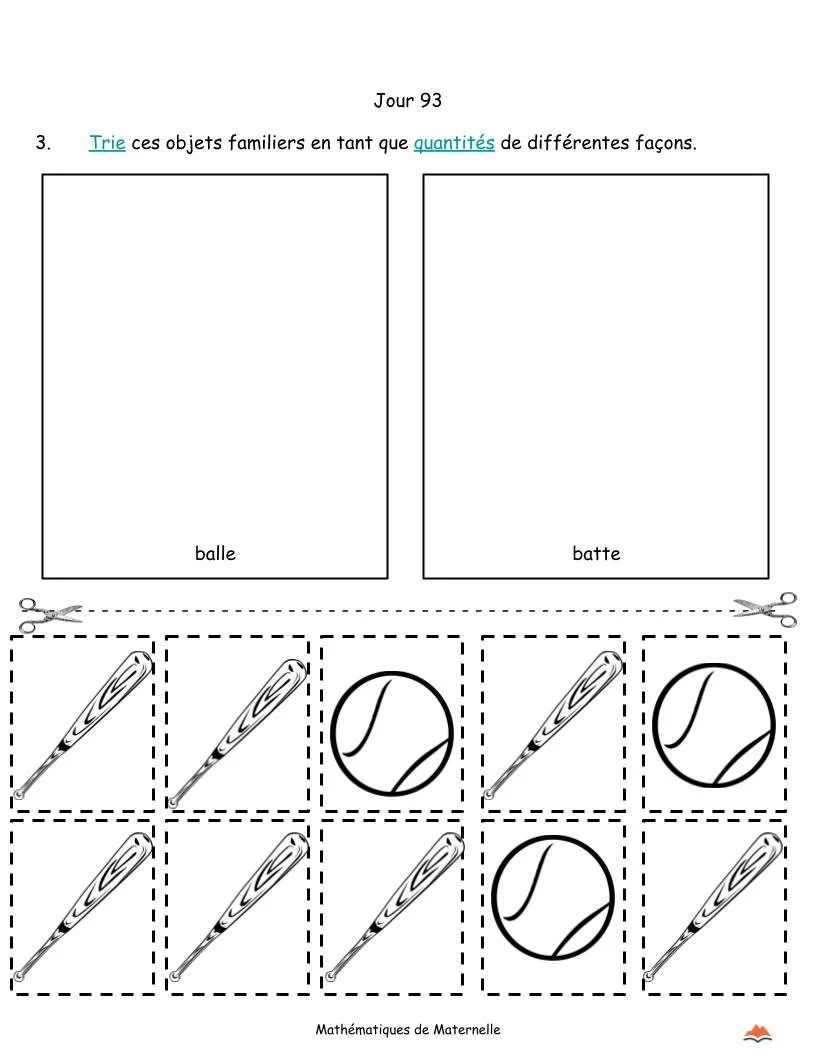 Jour 93

3. Trie ces objets familiers en tant que quantités de différentes façons.

balle

batte

Mathématiques de Maternelle