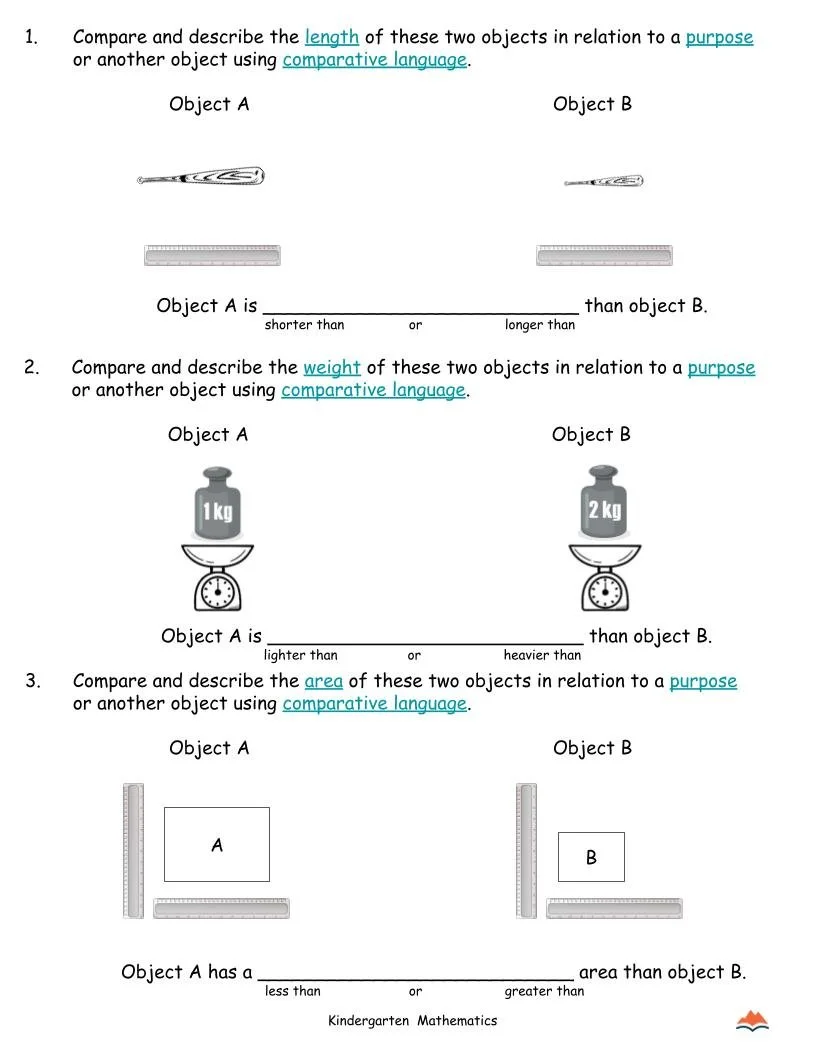 1. Compare and describe the length of these two objects in relation to a purpose or another object using comparative language.

Object A

Object B

Object A is ____________________________ than object B.
shorter than or longer than

2. Compare and describe the weight of these two objects in relation to a purpose or another object using comparative language.

Object A

Object B

1 kg

2 kg

Object A is ____________________________ than object B.
lighter than or heavier than

3. Compare and describe the area of these two objects in relation to a purpose or another object using comparative language.

Object A

Object B

A

B

Object A has a ____________________________ area than object B.
less than or greater than

Kindergarten Mathematics