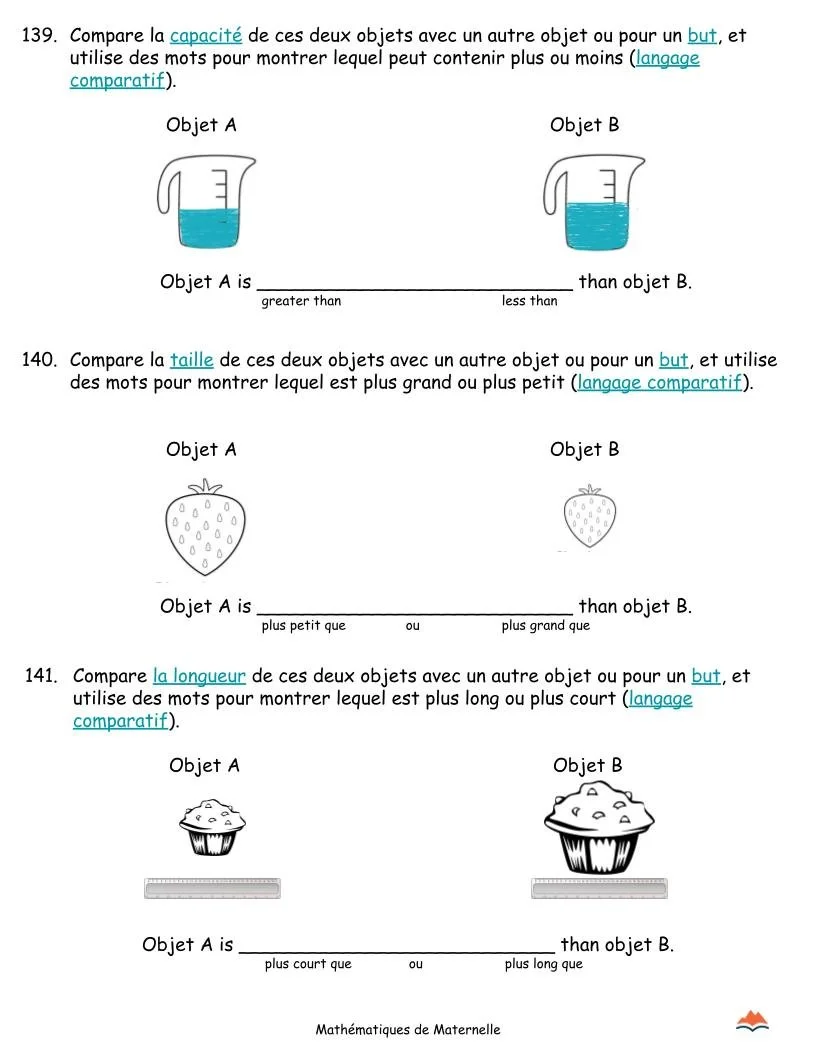 139. Compare la capacité de ces deux objets avec un autre objet ou pour un but, et utilise des mots pour montrer lequel peut contenir plus ou moins (langage comparatif).

Objet A

Objet B

Objet A is ____________________________ than objet B.

greater than less than

140. Compare la taille de ces deux objets avec un autre objet ou pour un but, et utilise des mots pour montrer lequel est plus grand ou plus petit (langage comparatif).

Objet A

Objet B

Objet A is ____________________________ than objet B.

plus petit que ou plus grand que

141. Compare la longueur de ces deux objets avec un autre objet ou pour un but, et utilise des mots pour montrer lequel est plus long ou plus court (langage comparatif).

Objet A

Objet B

Objet A is ____________________________ than objet B.

plus court que ou plus long que

Mathématiques de Maternelle