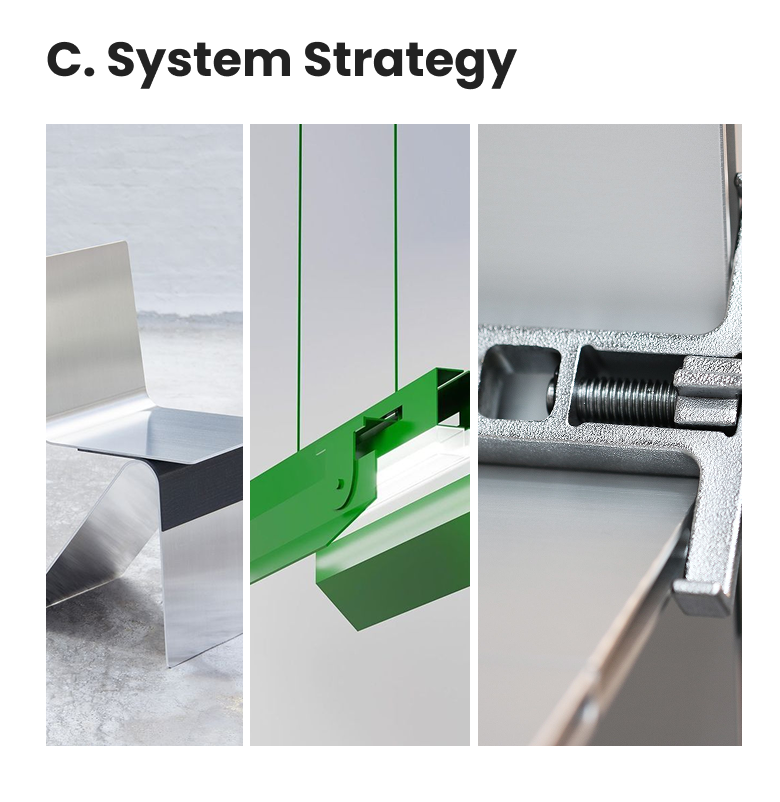 C. System Strategy