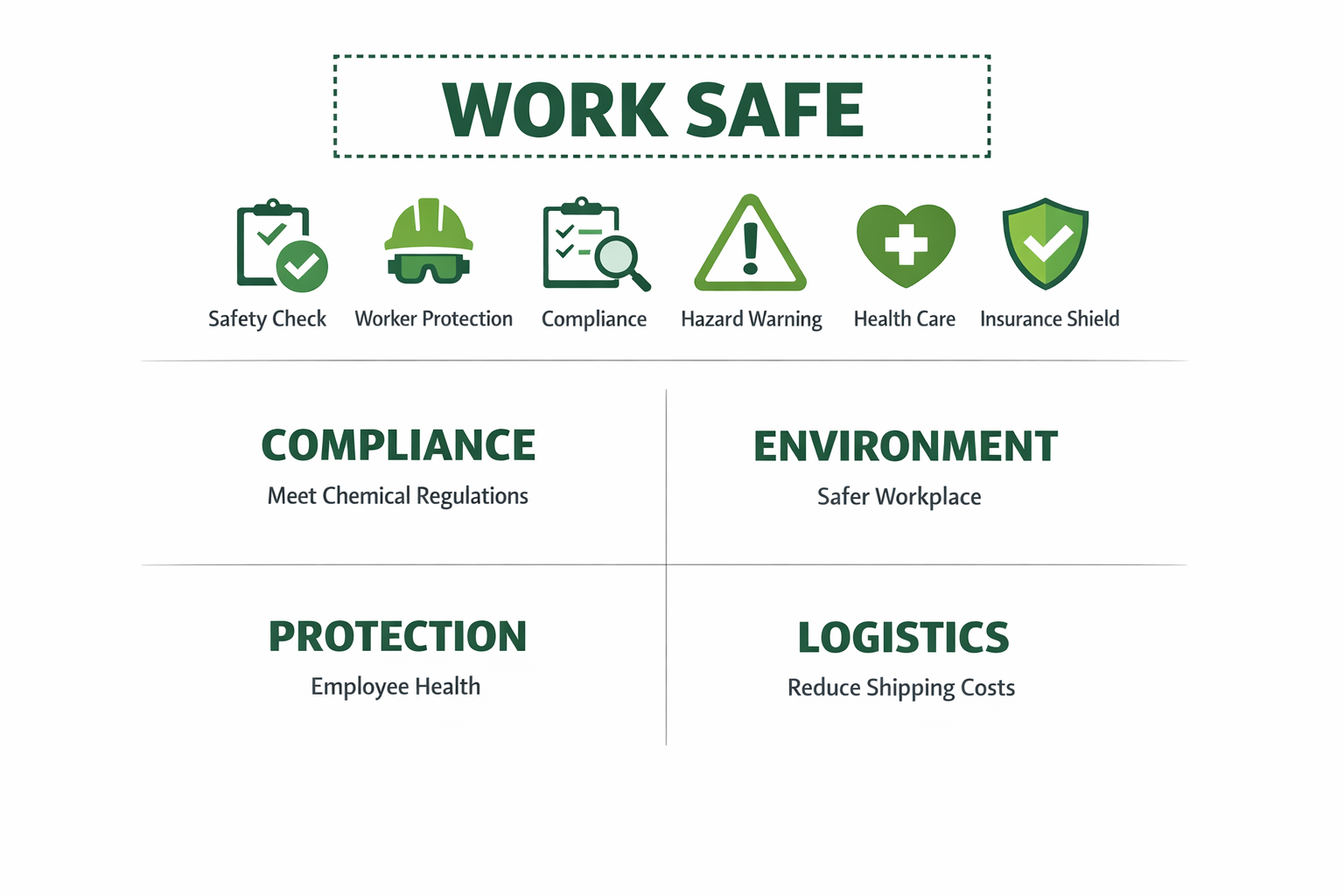 WORK SAFE

Safety Check
Worker Protection
Compliance
Hazard Warning
Health Care
Insurance Shield

COMPLIANCE
Meet Chemical Regulations

ENVIRONMENT
Safer Workplace

PROTECTION
Employee Health

LOGISTICS
Reduce Shipping Costs