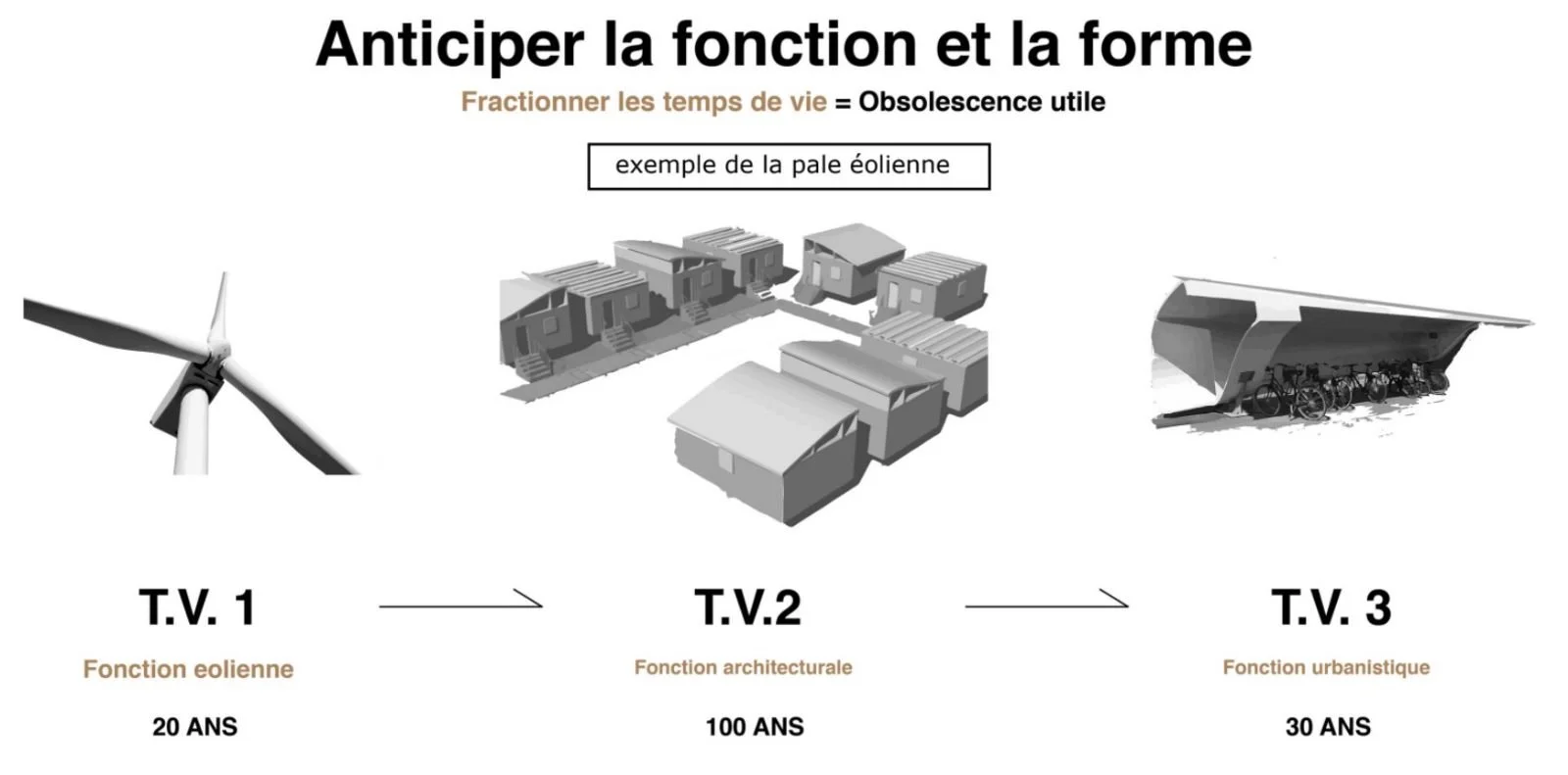 Anticiper la fonction et la forme

Fractionner les temps de vie = Obsolescence utile

exemple de la pale éolienne

T.V. 1

Fonction eolienne

20 ANS

T.V.2

Fonction architecturale

100 ANS

T.V. 3

Fonction urbanistique

30 ANS