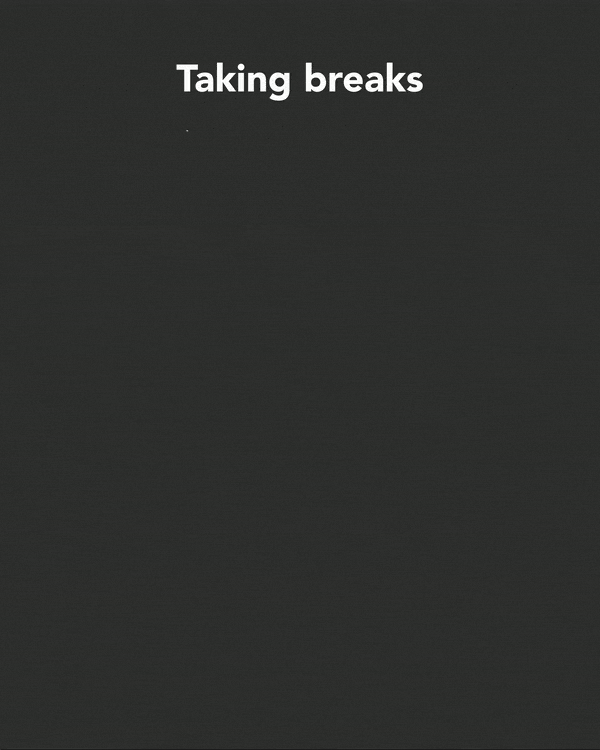 Taking breaks