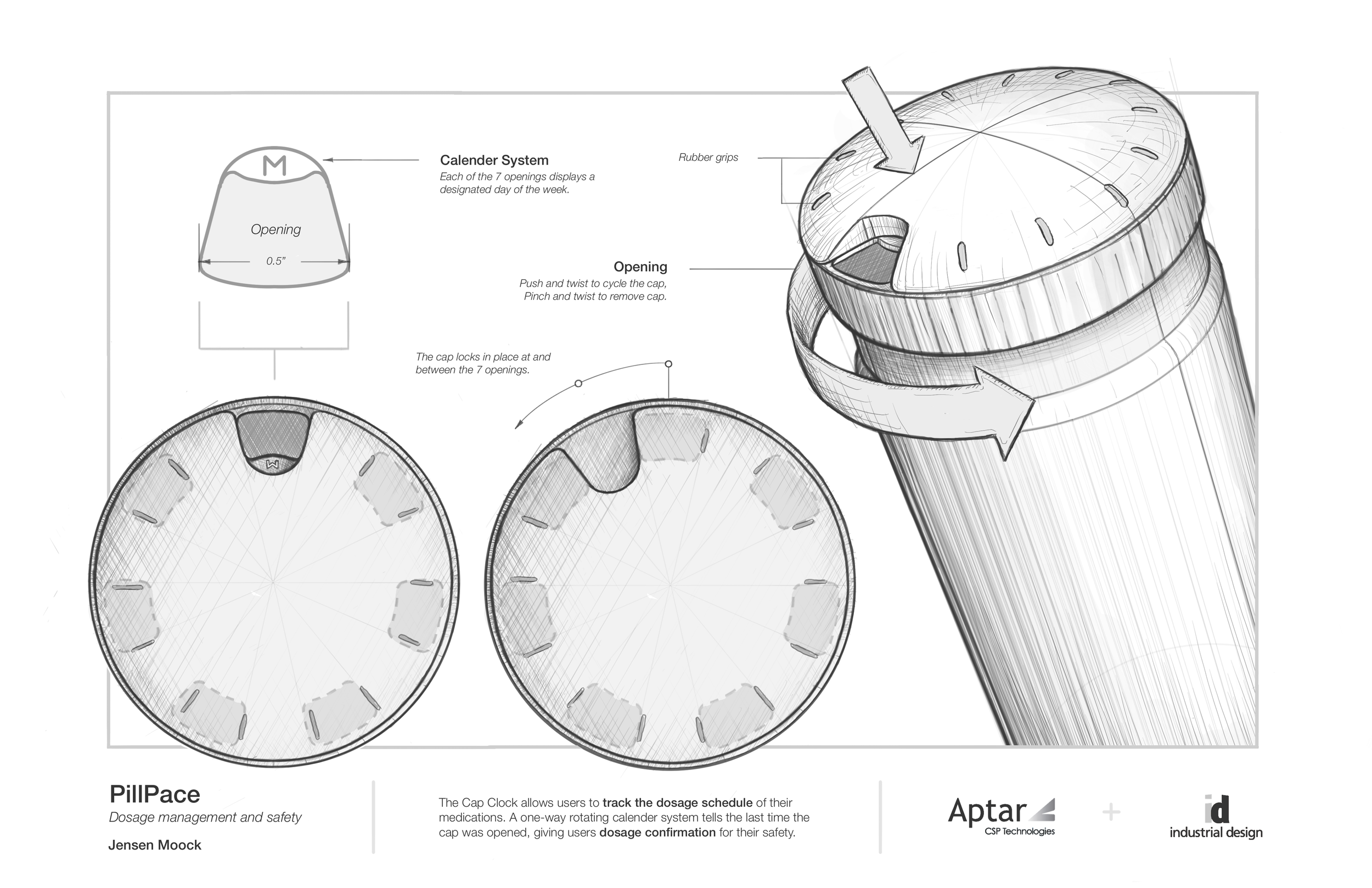 M

Opening

0.5"

Calender System
Each of the 7 openings displays a designated day of the week.

Rubber grips

Opening
Push and twist to cycle the cap, Pinch and twist to remove cap.

The cap locks in place at and between the 7 openings.

M

PillPace
Dosage management and safety
Jensen Moock

The Cap Clock allows users to track the dosage schedule of their medications. A one-way rotating calender system tells the last time the cap was opened, giving users dosage confirmation for their safety.

Aptar
CSP Technologies

+

id
industrial design