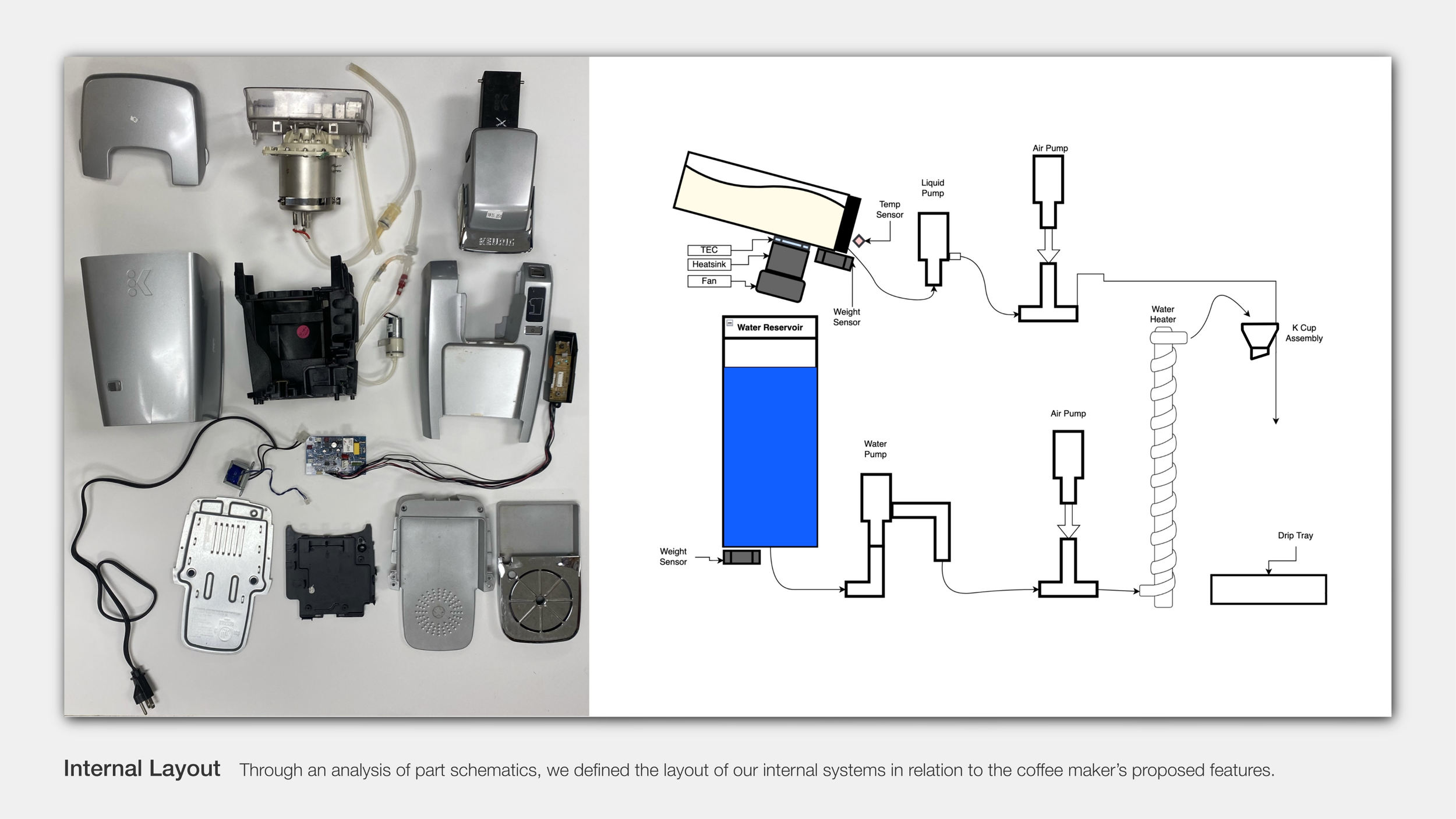 KEURIG

Air Pump

Liquid Pump

Temp Sensor

TEC

Heatsink

Fan

Weight Sensor

Water Reservoir

Water Heater

K Cup Assembly

Air Pump

Water Pump

Weight Sensor

Drip Tray

Internal Layout Through an analysis of part schematics, we defined the layout of our internal systems in relation to the coffee maker's proposed features.