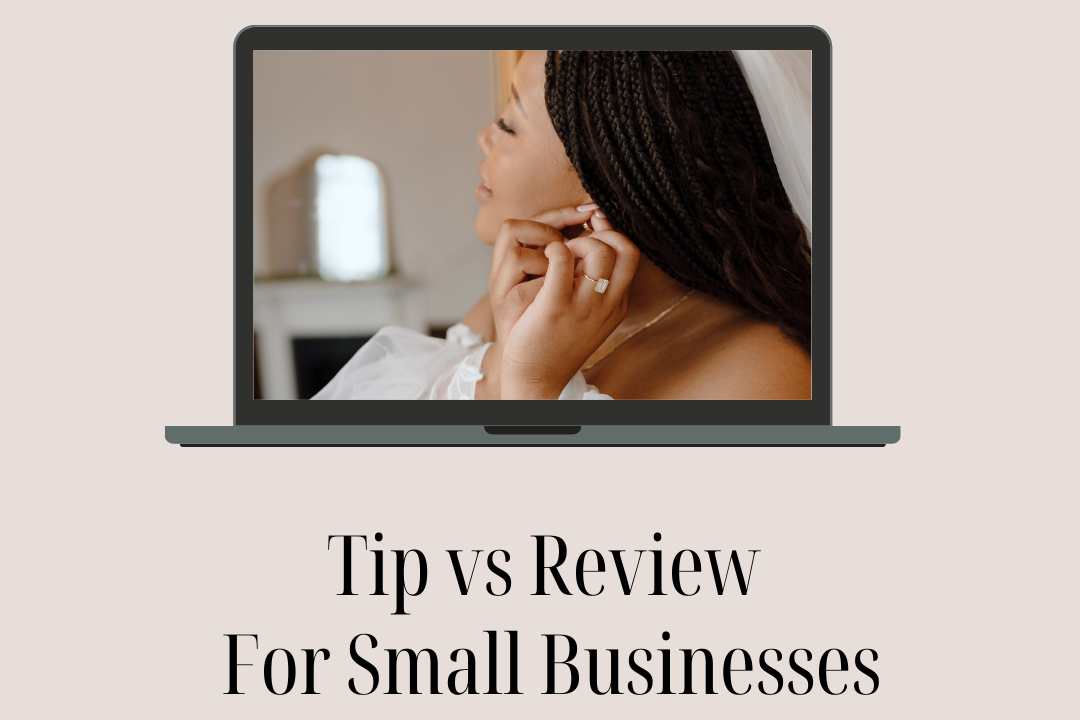 Tip vs Review
For Small Businesses