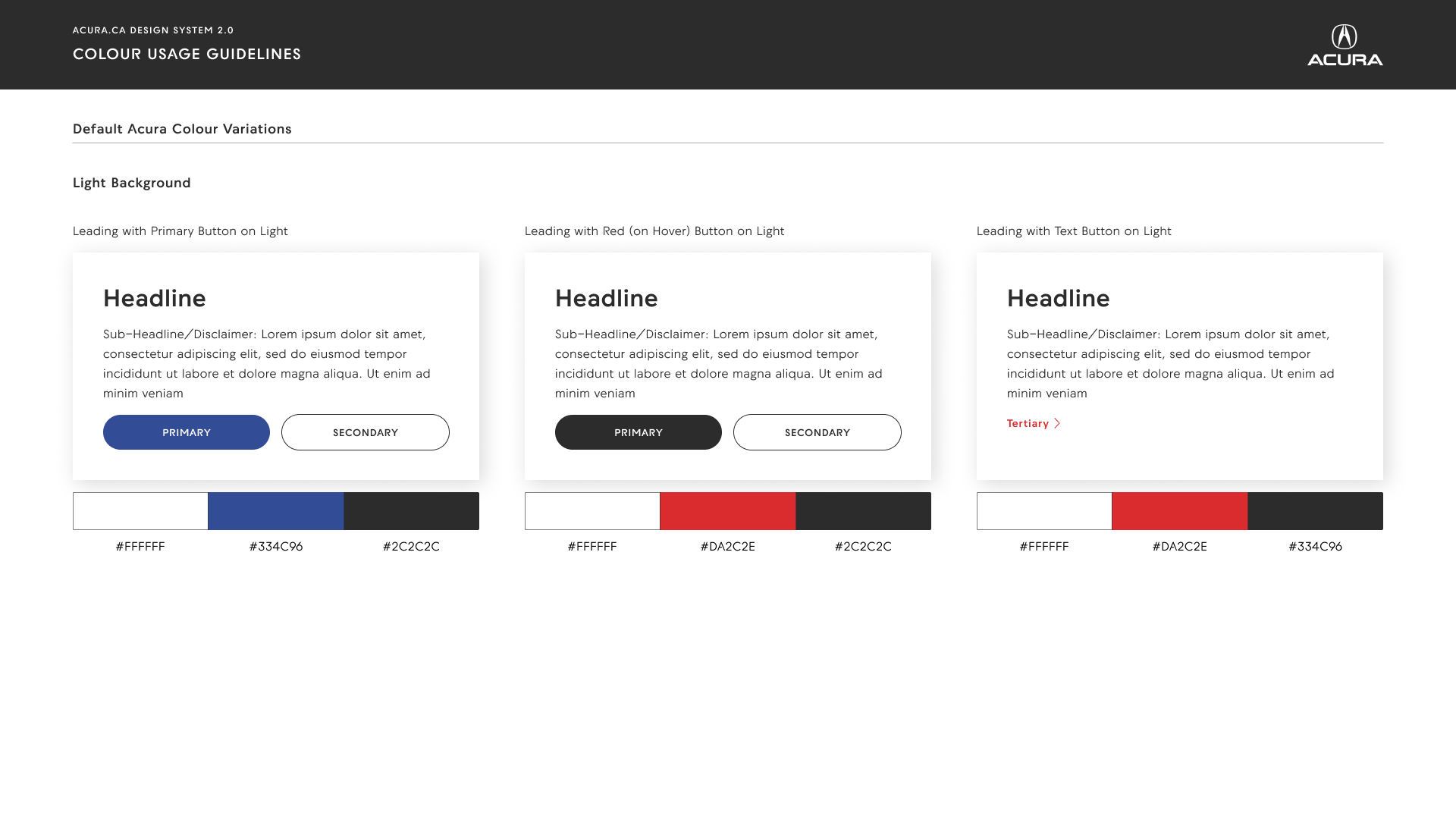 ACURA.CA DESIGN SYSTEM 2.0

COLOUR USAGE GUIDELINES

ACURA

Default Acura Colour Variations

Light Background

Leading with Primary Button on Light

Headline

Sub-Headline/Disclaimer: Lorem ipsum dolor sit amet, consectetur adipiscing elit, sed do eiusmod tempor incididunt ut labore et dolore magna aliqua. Ut enim ad minim veniam

PRIMARY

SECONDARY

#FFFFFF

#334C96

#2C2C2C

Leading with Red (on Hover) Button on Light

Headline

Sub-Headline/Disclaimer: Lorem ipsum dolor sit amet, consectetur adipiscing elit, sed do eiusmod tempor incididunt ut labore et dolore magna aliqua. Ut enim ad minim veniam

PRIMARY

SECONDARY

#FFFFFF

#DA2C2E

#2C2C2C

Leading with Text Button on Light

Headline

Sub-Headline/Disclaimer: Lorem ipsum dolor sit amet, consectetur adipiscing elit, sed do eiusmod tempor incididunt ut labore et dolore magna aliqua. Ut enim ad minim veniam

Tertiary

#FFFFFF

#DA2C2E

#334C96