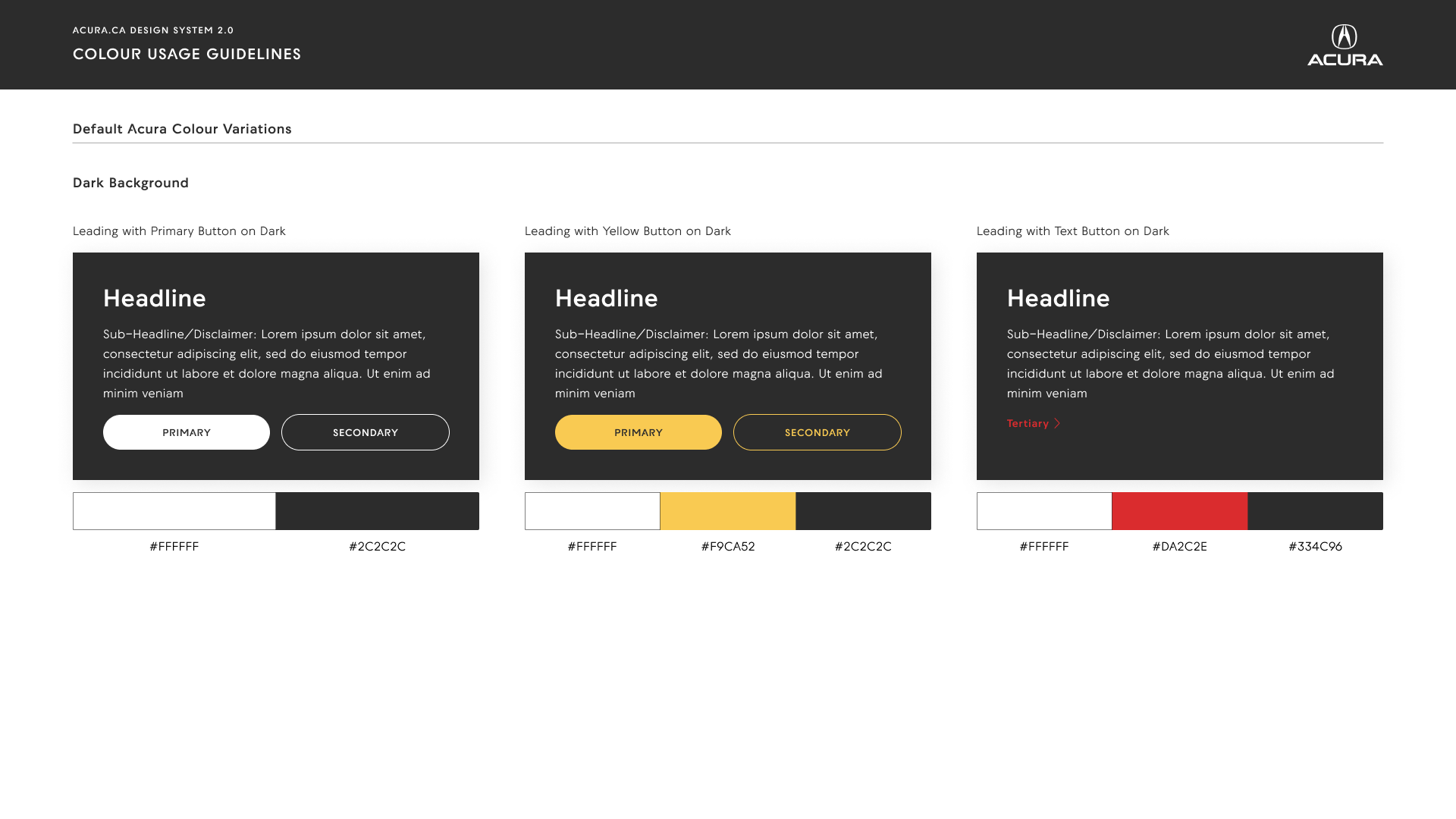 ACURA.CA DESIGN SYSTEM 2.0

COLOUR USAGE GUIDELINES

ACURA

Default Acura Colour Variations

Dark Background

Leading with Primary Button on Dark

Headline

Sub-Headline/Disclaimer: Lorem ipsum dolor sit amet, consectetur adipiscing elit, sed do eiusmod tempor incididunt ut labore et dolore magna aliqua. Ut enim ad minim veniam

PRIMARY SECONDARY

#FFFFFF #2C2C2C

Leading with Yellow Button on Dark

Headline

Sub-Headline/Disclaimer: Lorem ipsum dolor sit amet, consectetur adipiscing elit, sed do eiusmod tempor incididunt ut labore et dolore magna aliqua. Ut enim ad minim veniam

PRIMARY SECONDARY

#FFFFFF #F9CA52 #2C2C2C

Leading with Text Button on Dark

Headline

Sub-Headline/Disclaimer: Lorem ipsum dolor sit amet, consectetur adipiscing elit, sed do eiusmod tempor incididunt ut labore et dolore magna aliqua. Ut enim ad minim veniam

Tertiary

#FFFFFF #DA2C2E #334C96