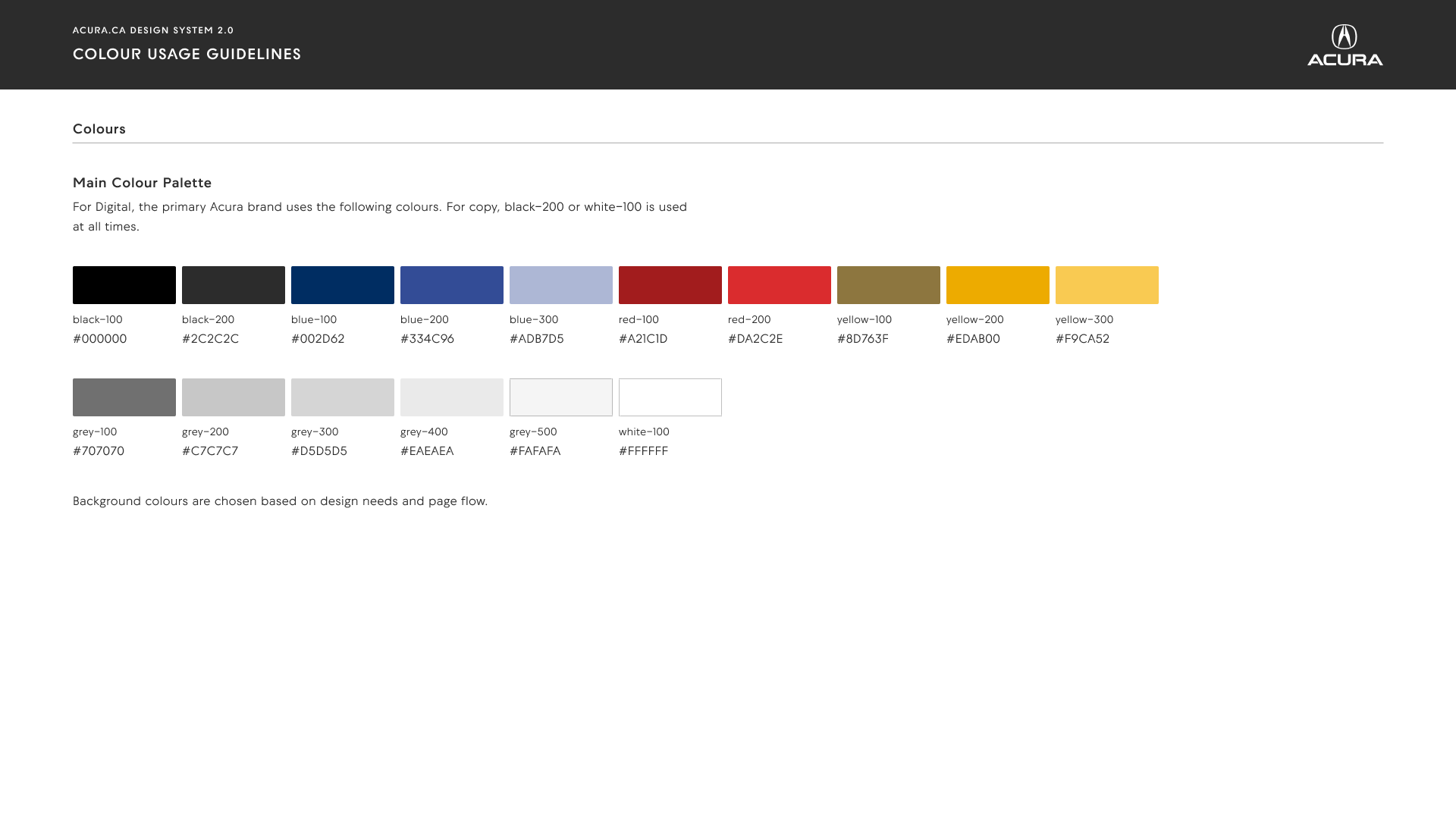 ACURA.CA DESIGN SYSTEM 2.0

COLOUR USAGE GUIDELINES

ACURA

Colours

Main Colour Palette

For Digital, the primary Acura brand uses the following colours. For copy, black-200 or white-100 is used at all times.

black-100
#000000

black-200
#2C2C2C

blue-100
#002D62

blue-200
#334C96

blue-300
#ADB7D5

red-100
#A21C1D

red-200
#DA2C2E

yellow-100
#8D763F

yellow-200
#EDAB00

yellow-300
#F9CA52

grey-100
#707070

grey-200
#C7C7C7

grey-300
#D5D5D5

grey-400
#EAEAEA

grey-500
#FAFAFA

white-100
#FFFFFF

Background colours are chosen based on design needs and page flow.