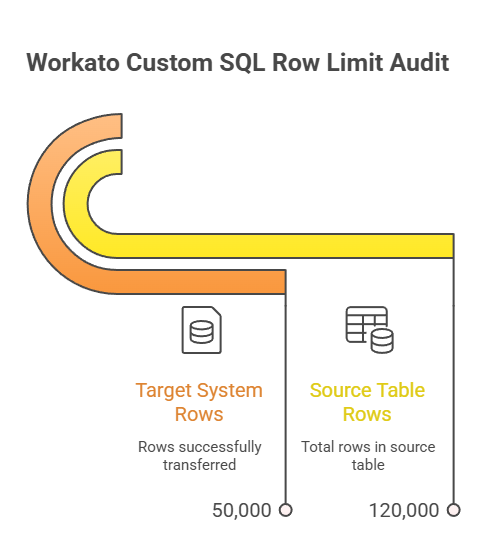 Workato Custom SQL Row Limit Audit

Target System Rows

Rows successfully transferred

50,000

Source Table Rows

Total rows in source table

120,000