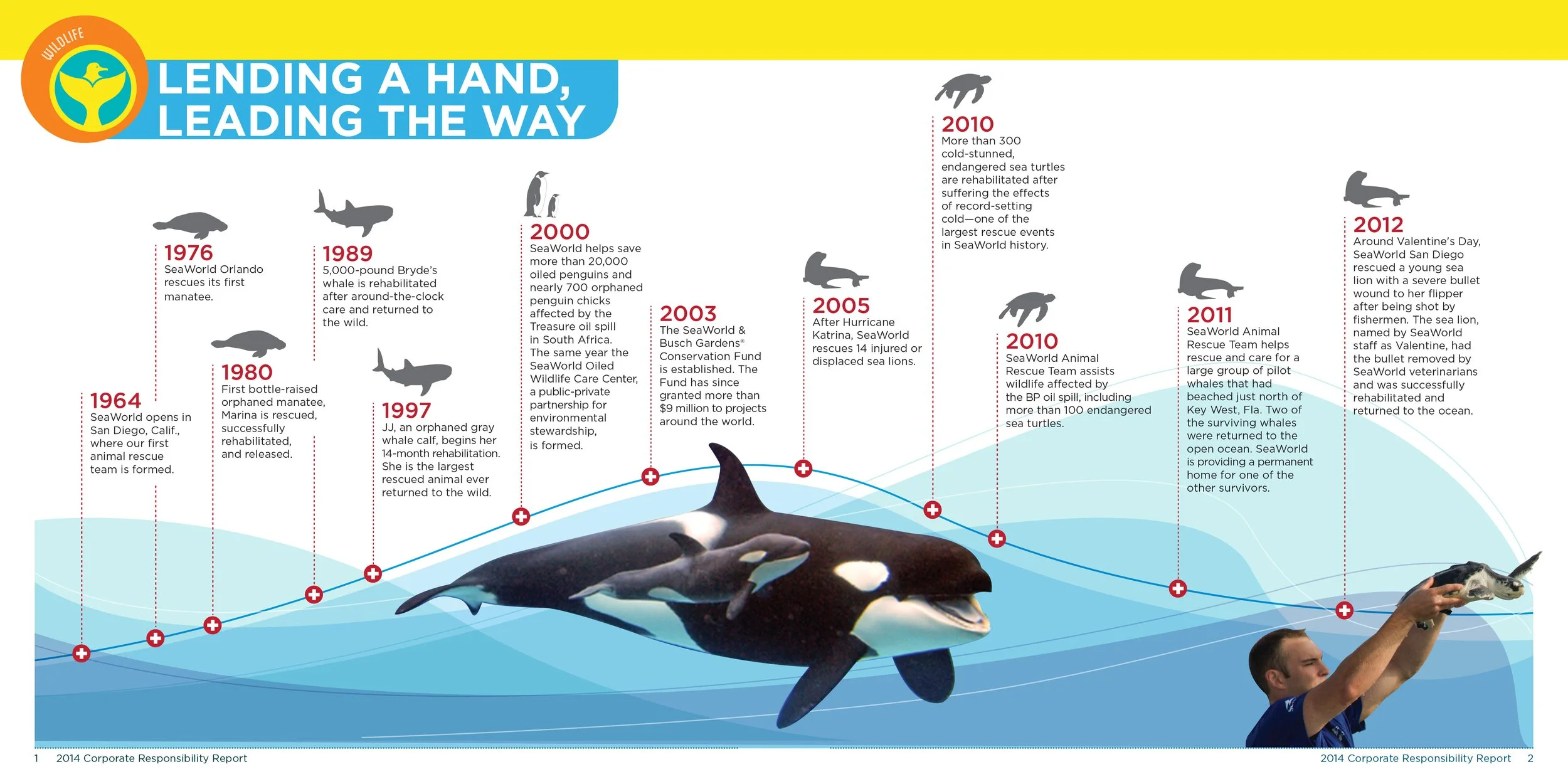 WILDLIFE

LENDING A HAND, LEADING THE WAY

1964
SeaWorld opens in San Diego, Calif., where our first animal rescue team is formed.

1976
SeaWorld Orlando rescues its first manatee.

1980
First bottle-raised orphaned manatee, Marina is rescued, successfully rehabilitated, and released.

1989
5,000-pound Bryde's whale is rehabilitated after around-the-clock care and returned to the wild.

1997
JJ, an orphaned gray whale calf, begins her 14-month rehabilitation. She is the largest rescued animal ever returned to the wild.

2000
SeaWorld helps save more than 20,000 oiled penguins and nearly 700 orphaned penguin chicks affected by the Treasure oil spill in South Africa. The same year the SeaWorld Oiled Wildlife Care Center, a public-private partnership for environmental stewardship, is formed.

2003
The SeaWorld & Busch Gardens® Conservation Fund is established. The Fund has since granted more than $9 million to projects around the world.

2005
After Hurricane Katrina, SeaWorld rescues 14 injured or displaced sea lions.

2010
More than 300 cold-stunned, endangered sea turtles are rehabilitated after suffering the effects of record-setting cold—one of the largest rescue events in SeaWorld history.

2010
SeaWorld Animal Rescue Team assists wildlife affected by the BP oil spill, including more than 100 endangered sea turtles.

2011
SeaWorld Animal Rescue Team helps rescue and care for a large group of pilot whales that had beached just north of Key West, Fla. Two of the surviving whales were returned to the open ocean. SeaWorld is providing a permanent home for one of the other survivors.

2012
Around Valentine's Day, SeaWorld San Diego rescued a young sea lion with a severe bullet wound to her flipper after being shot by fishermen. The sea lion, named by SeaWorld staff as Valentine, had the bullet removed by SeaWorld veterinarians and was successfully rehabilitated and returned to the ocean.

1 2014 Corporate Responsibility Report

2014 Corporate Responsibility Report 2