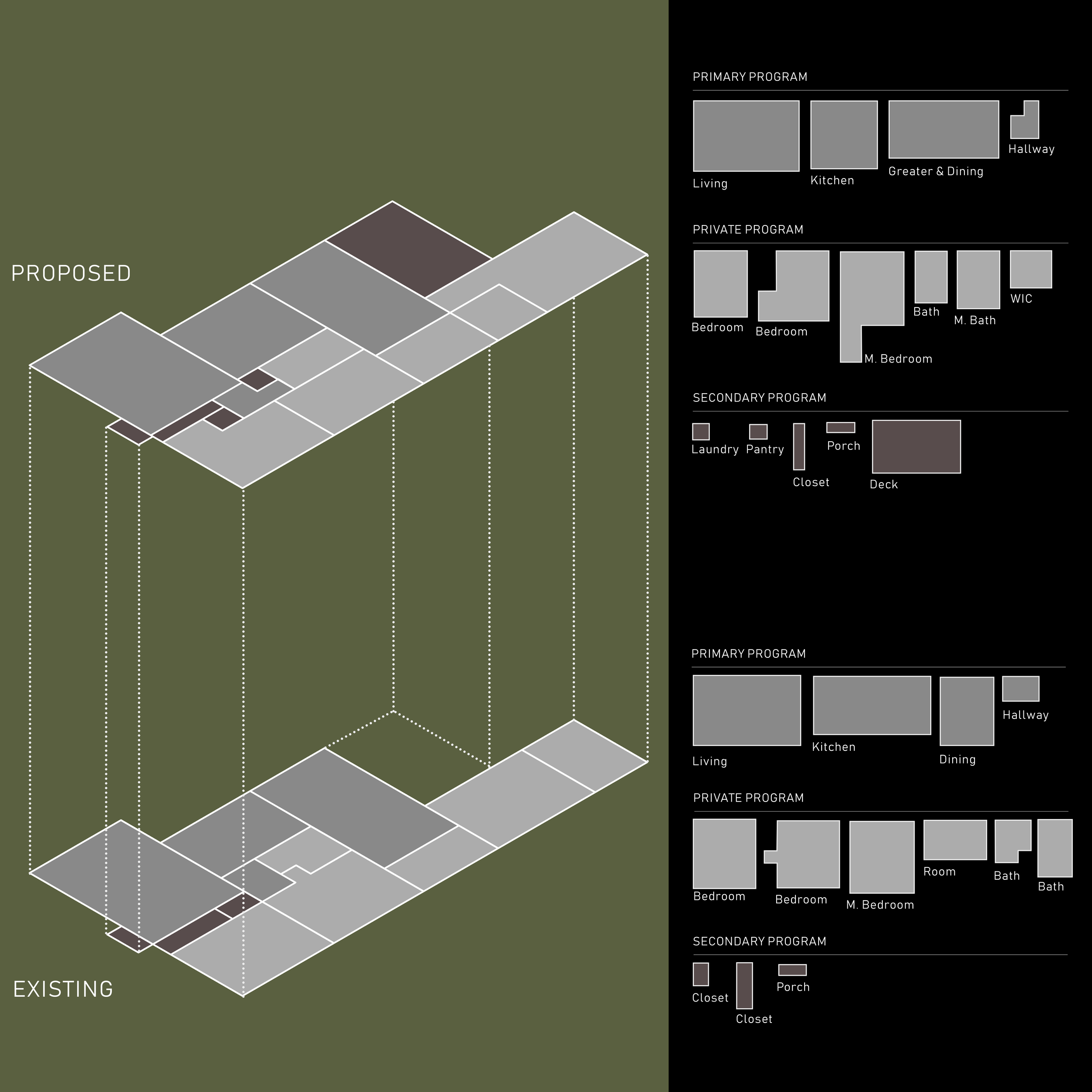 PROPOSED

EXISTING

PRIMARY PROGRAM

Living Kitchen Greater & Dining Hallway

PRIVATE PROGRAM

Bedroom Bedroom M. Bedroom Bath M. Bath WIC

SECONDARY PROGRAM

Laundry Pantry Closet Porch Deck

PRIMARY PROGRAM

Living Kitchen Dining Hallway

PRIVATE PROGRAM

Bedroom Bedroom M. Bedroom Room Bath Bath

SECONDARY PROGRAM

Closet Closet Porch