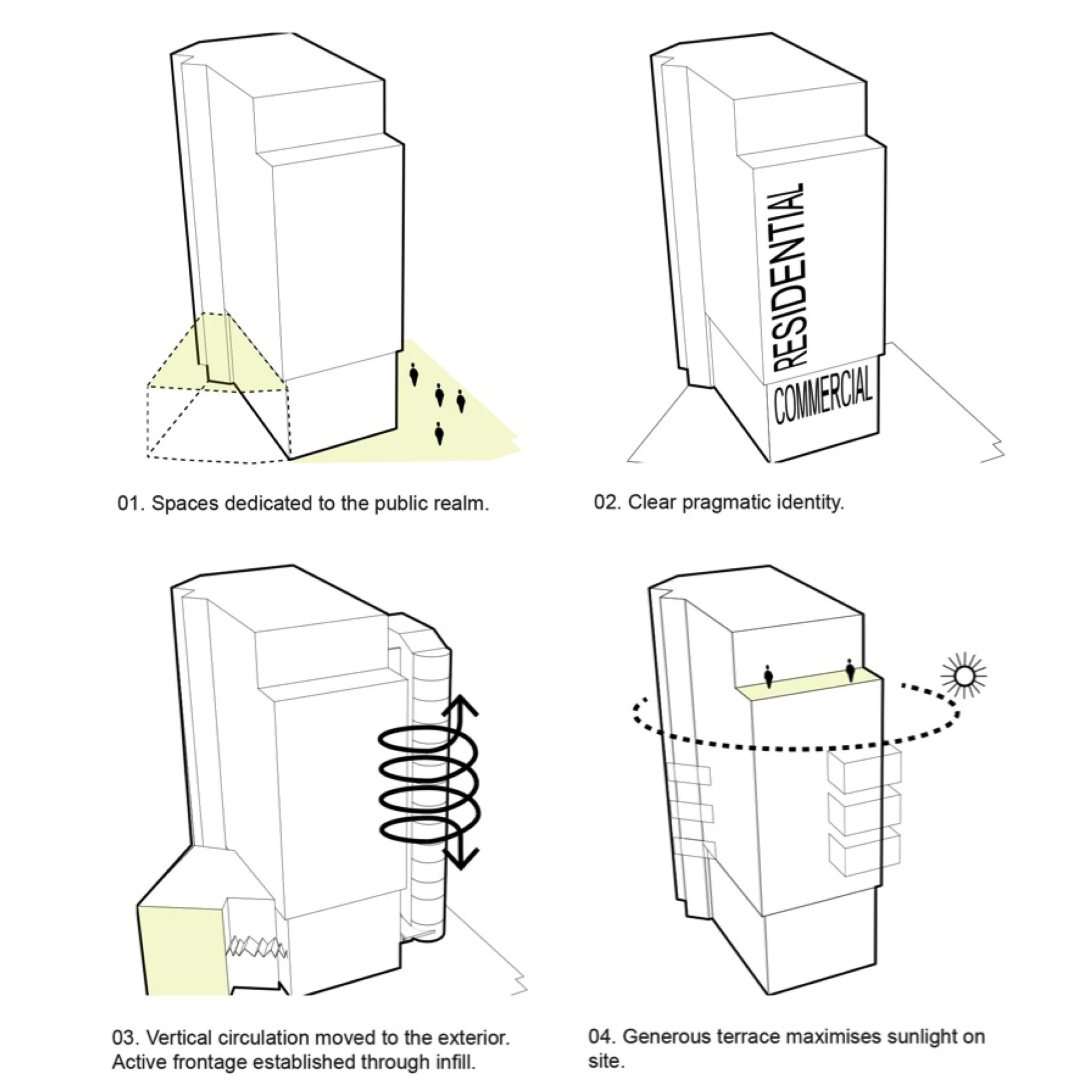 01. Spaces dedicated to the public realm.

RESIDENTIAL
COMMERCIAL

02. Clear pragmatic identity.

03. Vertical circulation moved to the exterior. Active frontage established through infill.

04. Generous terrace maximises sunlight on site.