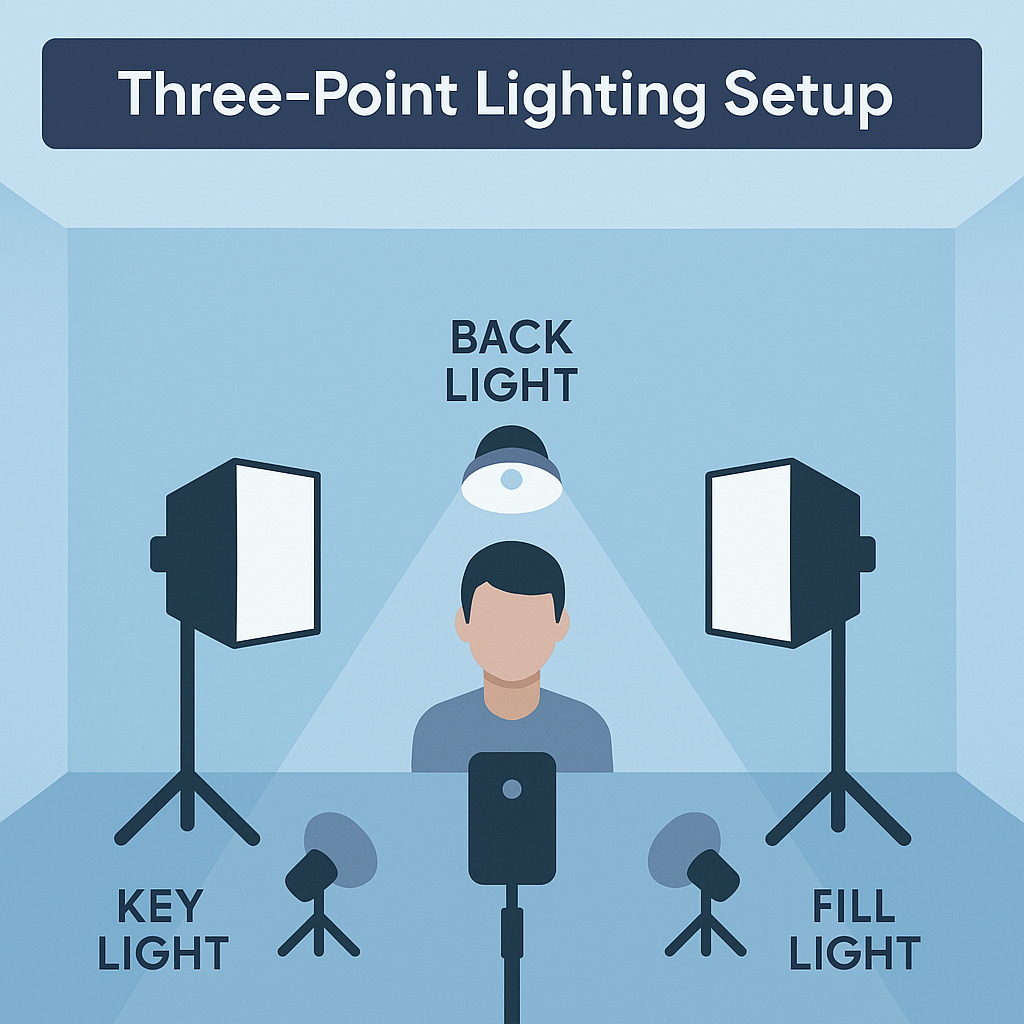 Three-Point Lighting Setup

BACK LIGHT

KEY LIGHT

FILL LIGHT