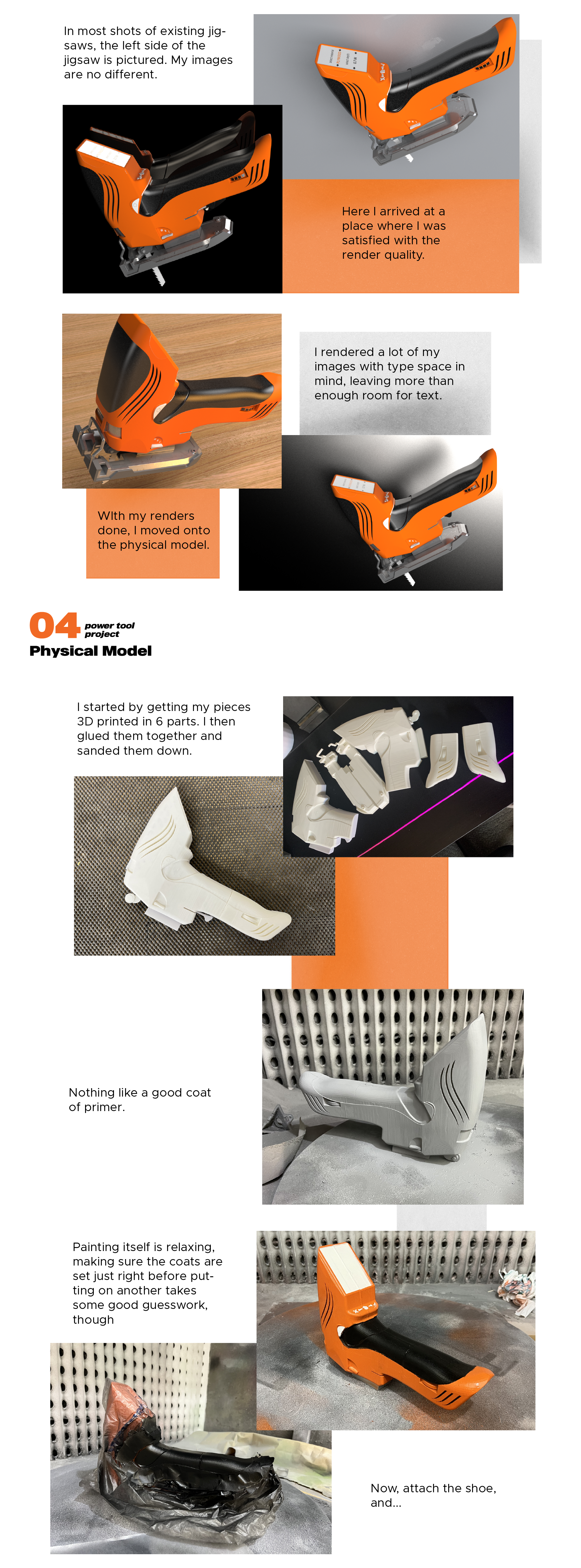 In most shots of existing jigsaws, the left side of the jigsaw is pictured. My images are no different.

Here I arrived at a place where I was satisfied with the render quality.

I rendered a lot of my images with type space in mind, leaving more than enough room for text.

WIth my renders done, I moved onto the physical model.

04 power tool project
Physical Model

I started by getting my pieces 3D printed in 6 parts. I then glued them together and sanded them down.

Nothing like a good coat of primer.

Painting itself is relaxing, making sure the coats are set just right before putting on another takes some good guesswork, though

Now, attach the shoe, and...