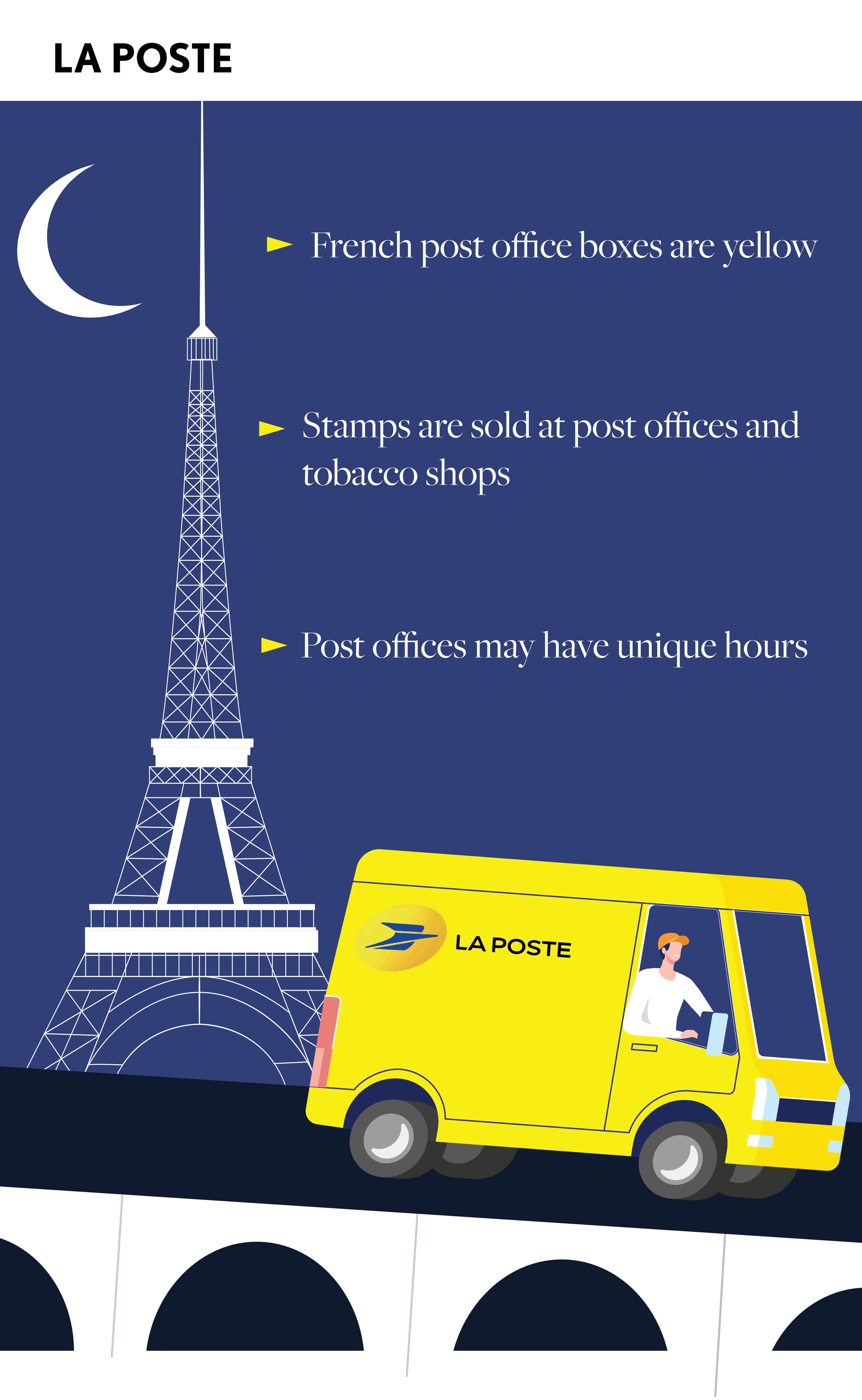 LA POSTE

► French post office boxes are yellow

► Stamps are sold at post offices and tobacco shops

► Post offices may have unique hours

LA POSTE