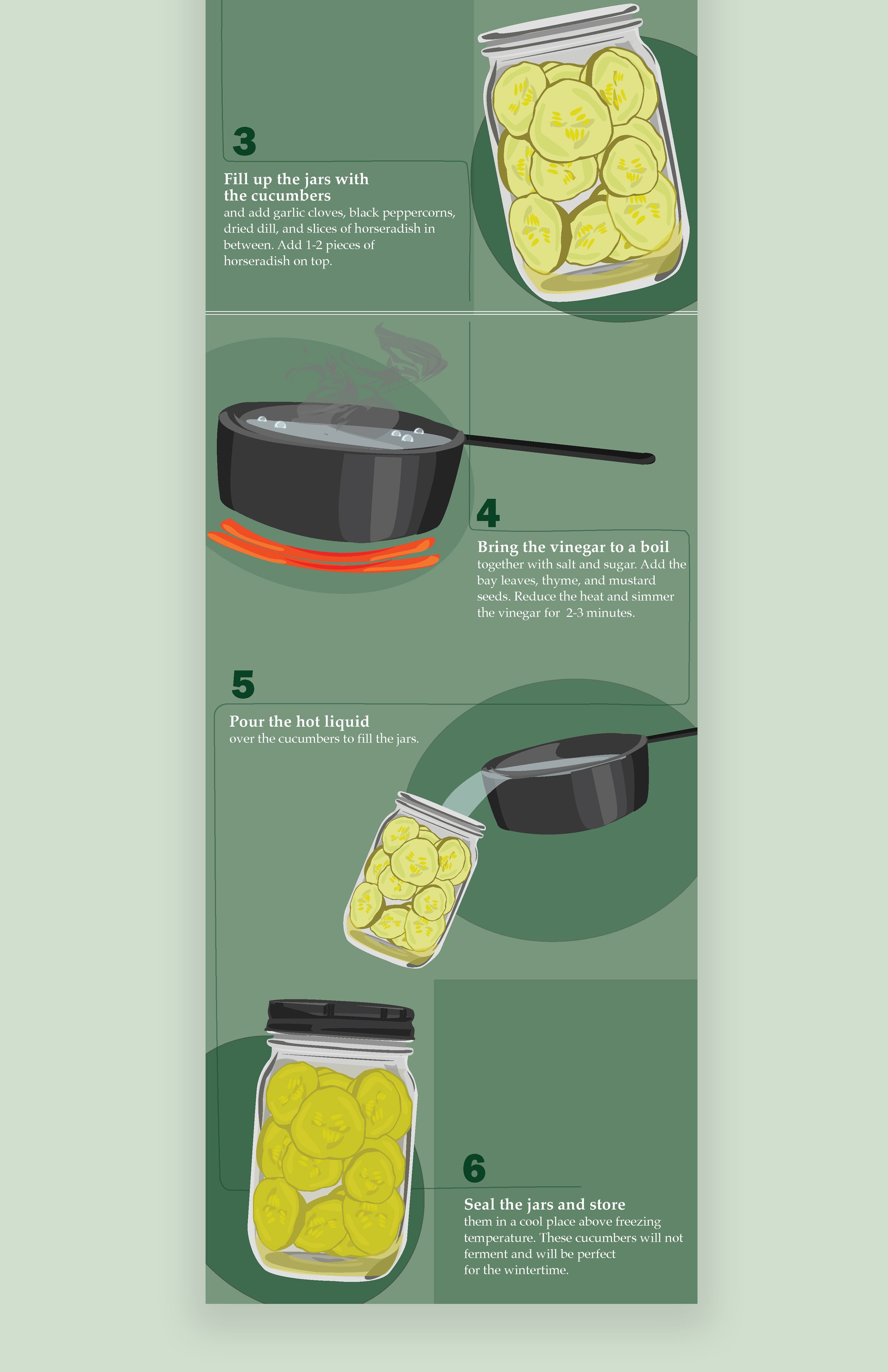 3

Fill up the jars with the cucumbers
and add garlic cloves, black peppercorns, dried dill, and slices of horseradish in between. Add 1-2 pieces of horseradish on top.

4

Bring the vinegar to a boil
together with salt and sugar. Add the bay leaves, thyme, and mustard seeds. Reduce the heat and simmer the vinegar for 2-3 minutes.

5

Pour the hot liquid
over the cucumbers to fill the jars.

6

Seal the jars and store
them in a cool place above freezing temperature. These cucumbers will not ferment and will be perfect for the wintertime.