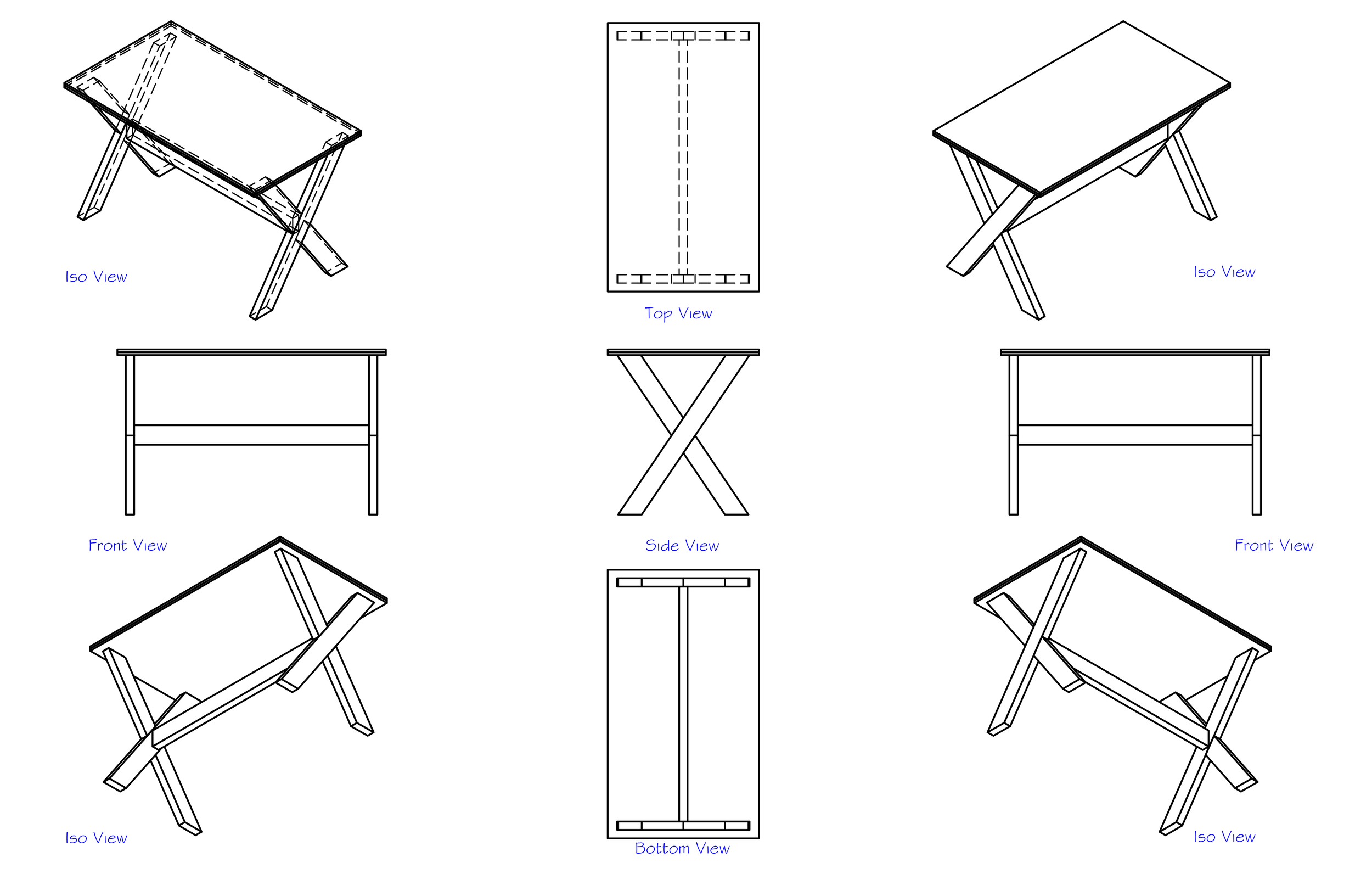 Iso View

Top View

Iso View

Front View

Side View

Front View

Iso View

Bottom View

Iso View