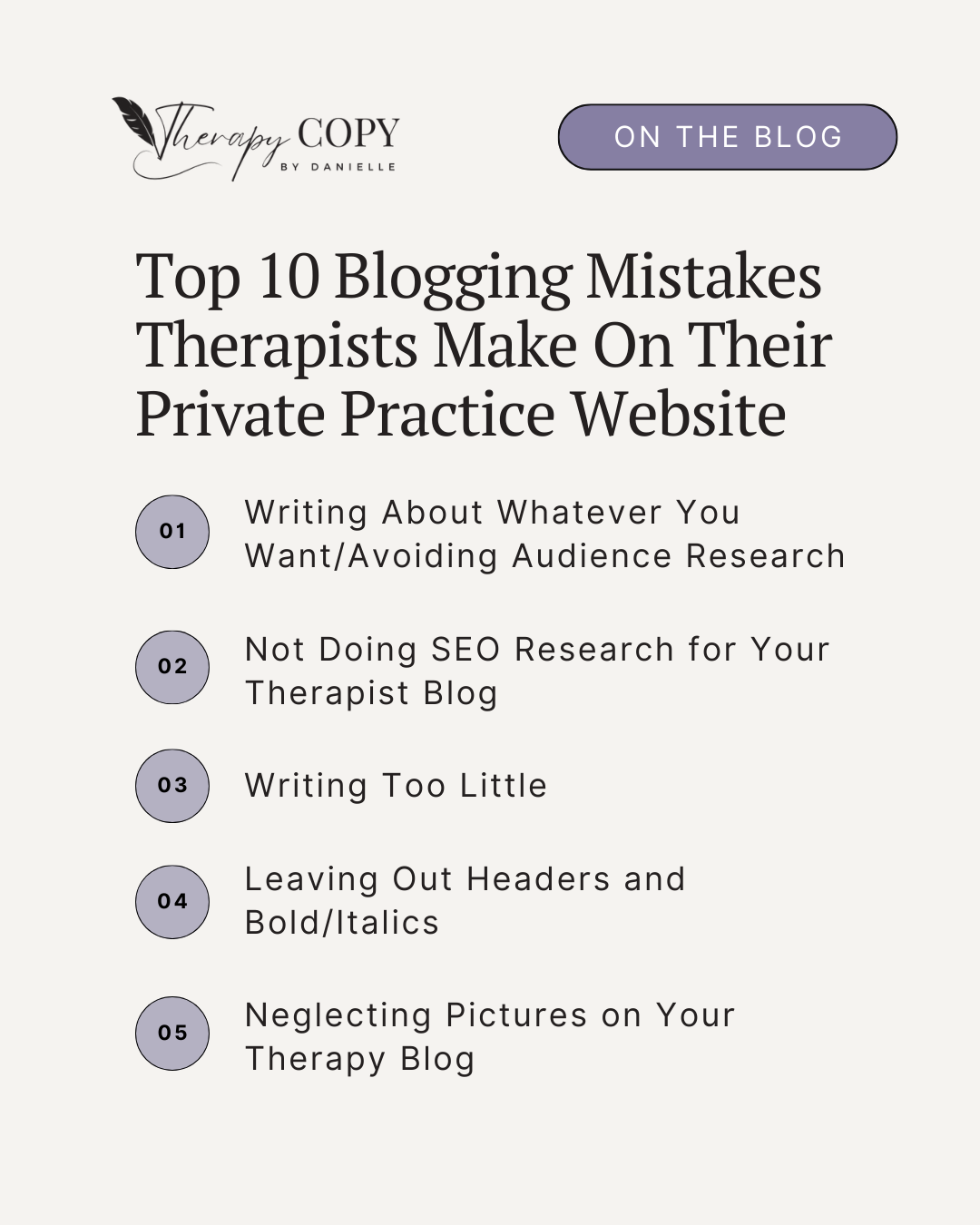 Therapy COPY
BY DANIELLE

ON THE BLOG

Top 10 Blogging Mistakes Therapists Make On Their Private Practice Website

01 Writing About Whatever You Want/Avoiding Audience Research

02 Not Doing SEO Research for Your Therapist Blog

03 Writing Too Little

04 Leaving Out Headers and Bold/Italics

05 Neglecting Pictures on Your Therapy Blog