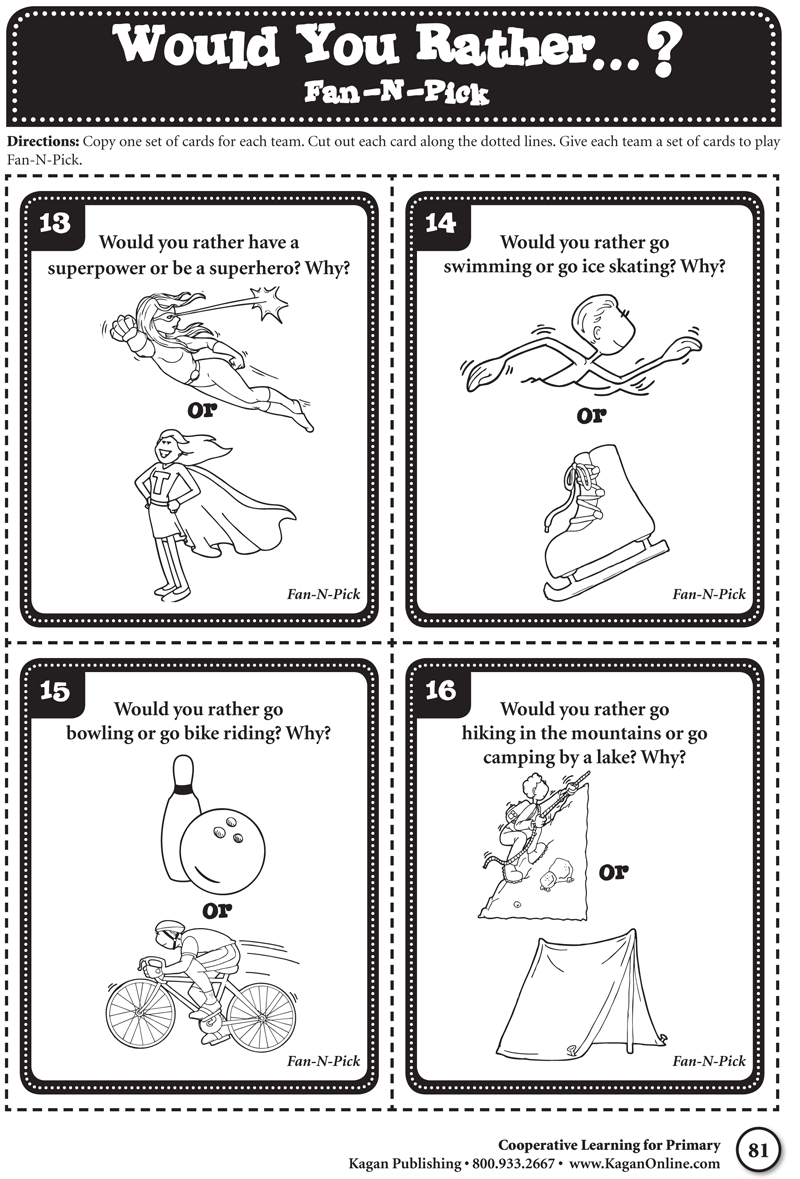 Would You Rather...?
Fan-N-Pick

Directions: Copy one set of cards for each team. Cut out each card along the dotted lines. Give each team a set of cards to play Fan-N-Pick.

13
Would you rather have a superpower or be a superhero? Why?

or

T

Fan-N-Pick

14
Would you rather go swimming or go ice skating? Why?

or

Fan-N-Pick

15
Would you rather go bowling or go bike riding? Why?

or

Fan-N-Pick

16
Would you rather go hiking in the mountains or go camping by a lake? Why?

or

Fan-N-Pick

Cooperative Learning for Primary
Kagan Publishing • 800.933.2667 • www.KaganOnline.com
81