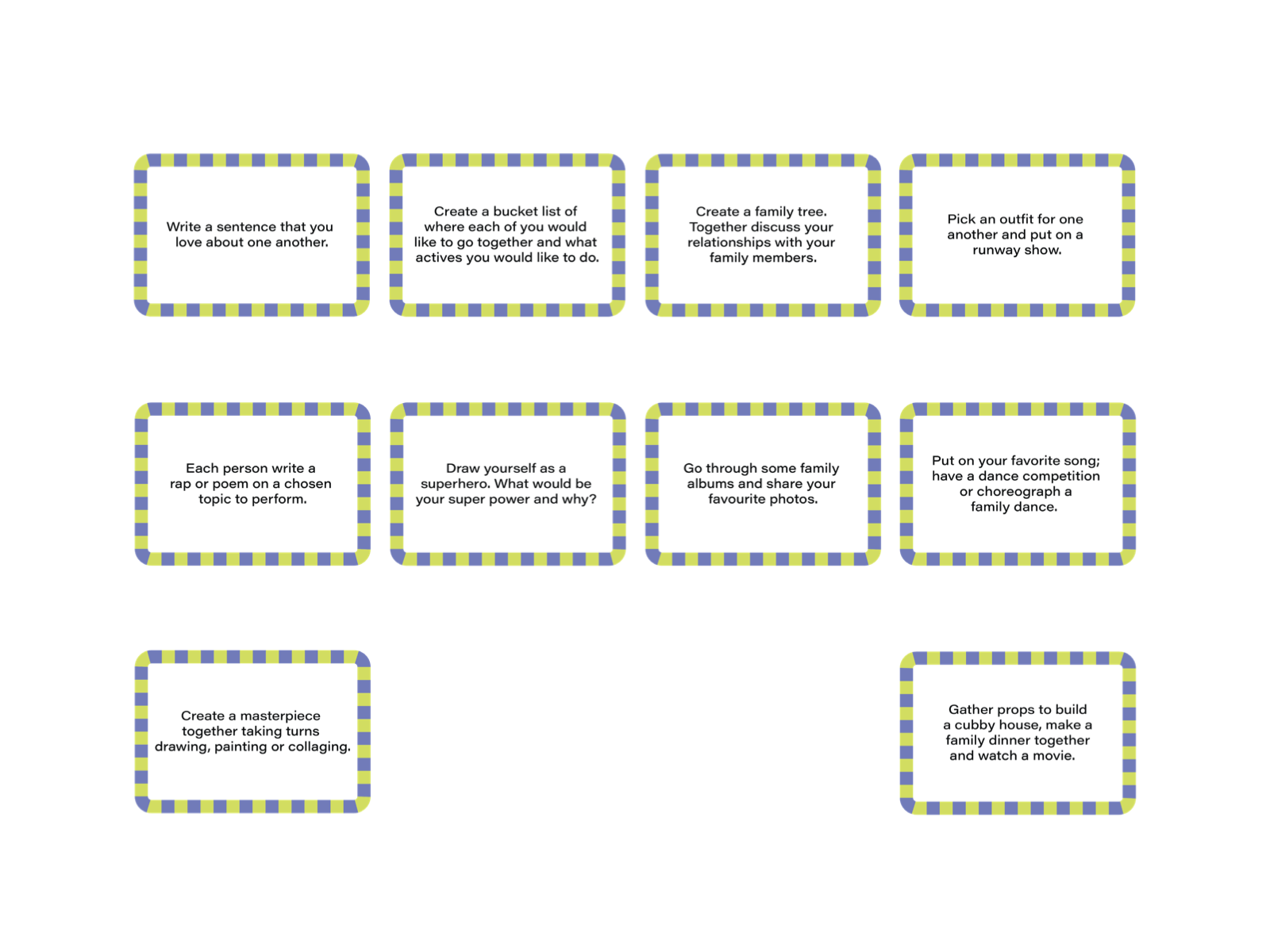 Write a sentence that you love about one another.

Create a bucket list of where each of you would like to go together and what actives you would like to do.

Create a family tree. Together discuss your relationships with your family members.

Pick an outfit for one another and put on a runway show.

Each person write a rap or poem on a chosen topic to perform.

Draw yourself as a superhero. What would be your super power and why?

Go through some family albums and share your favourite photos.

Put on your favorite song; have a dance competition or choreograph a family dance.

Create a masterpiece together taking turns drawing, painting or collaging.

Gather props to build a cubby house, make a family dinner together and watch a movie.