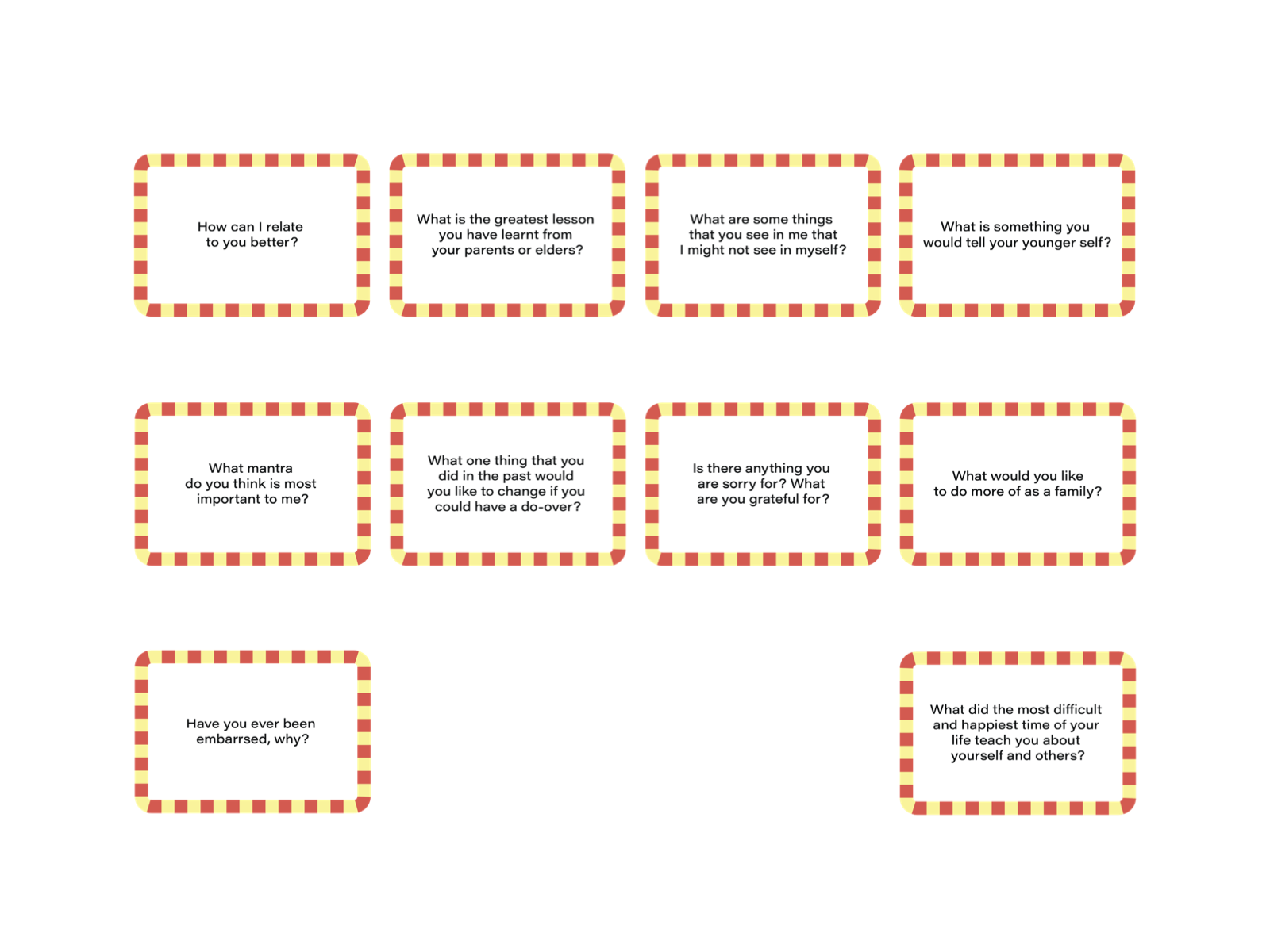 How can I relate to you better?

What is the greatest lesson you have learnt from your parents or elders?

What are some things that you see in me that I might not see in myself?

What is something you would tell your younger self?

What mantra do you think is most important to me?

What one thing that you did in the past would you like to change if you could have a do-over?

Is there anything you are sorry for? What are you grateful for?

What would you like to do more of as a family?

Have you ever been embarrsed, why?

What did the most difficult and happiest time of your life teach you about yourself and others?