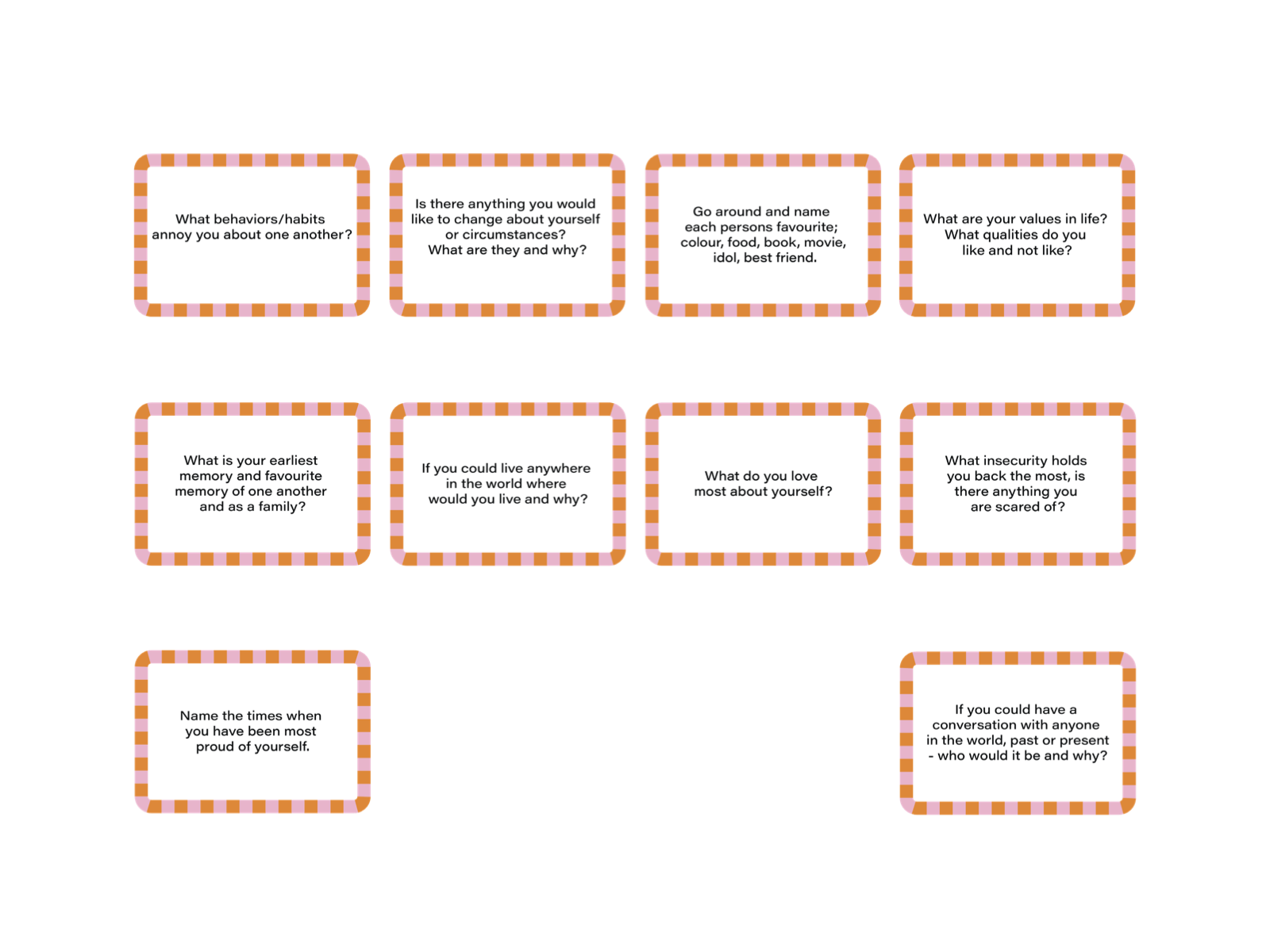 What behaviors/habits annoy you about one another?

Is there anything you would like to change about yourself or circumstances? What are they and why?

Go around and name each persons favourite; colour, food, book, movie, idol, best friend.

What are your values in life? What qualities do you like and not like?

What is your earliest memory and favourite memory of one another and as a family?

If you could live anywhere in the world where would you live and why?

What do you love most about yourself?

What insecurity holds you back the most, is there anything you are scared of?

Name the times when you have been most proud of yourself.

If you could have a conversation with anyone in the world, past or present - who would it be and why?