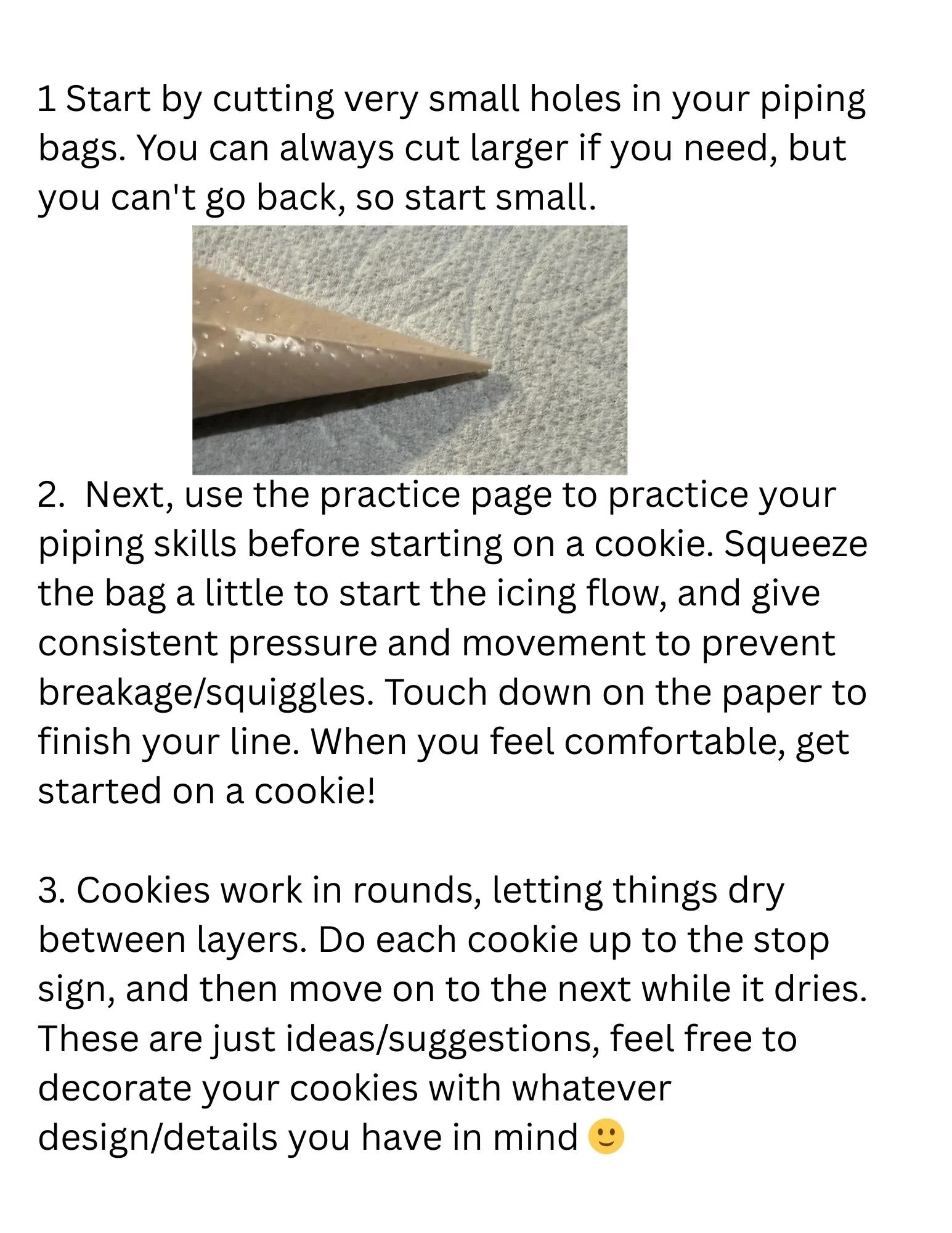 1 Start by cutting very small holes in your piping bags. You can always cut larger if you need, but you can't go back, so start small.

2. Next, use the practice page to practice your piping skills before starting on a cookie. Squeeze the bag a little to start the icing flow, and give consistent pressure and movement to prevent breakage/squiggles. Touch down on the paper to finish your line. When you feel comfortable, get started on a cookie!

3. Cookies work in rounds, letting things dry between layers. Do each cookie up to the stop sign, and then move on to the next while it dries. These are just ideas/suggestions, feel free to decorate your cookies with whatever design/details you have in mind 🙂