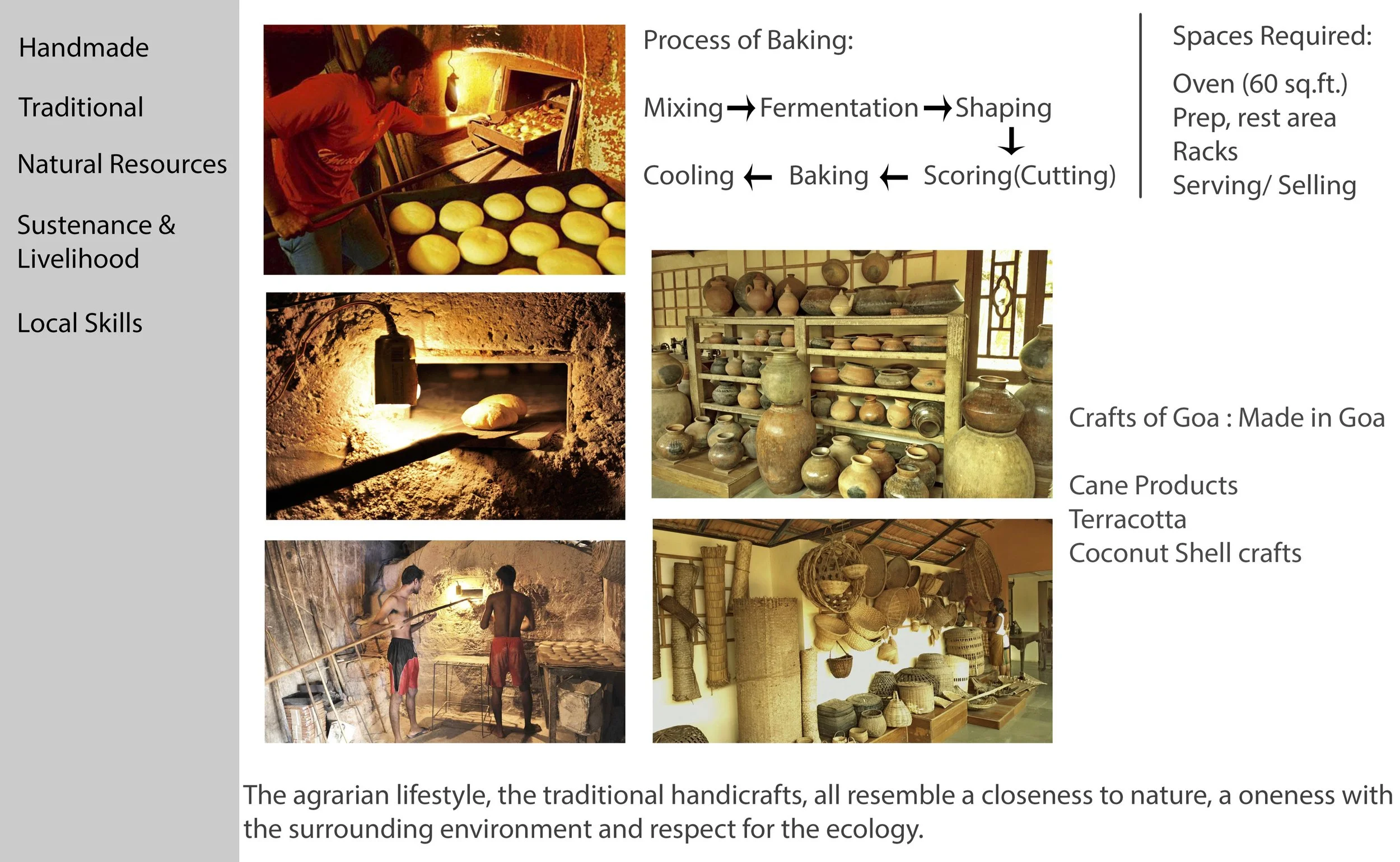 Handmade

Traditional

Natural Resources

Sustenance & Livelihood

Local Skills

Process of Baking:

Mixing → Fermentation → Shaping
↓
Cooling ← Baking ← Scoring(Cutting)

Spaces Required:

Oven (60 sq.ft.)
Prep, rest area
Racks
Serving/ Selling

Crafts of Goa : Made in Goa

Cane Products
Terracotta
Coconut Shell crafts

The agrarian lifestyle, the traditional handicrafts, all resemble a closeness to nature, a oneness with the surrounding environment and respect for the ecology.