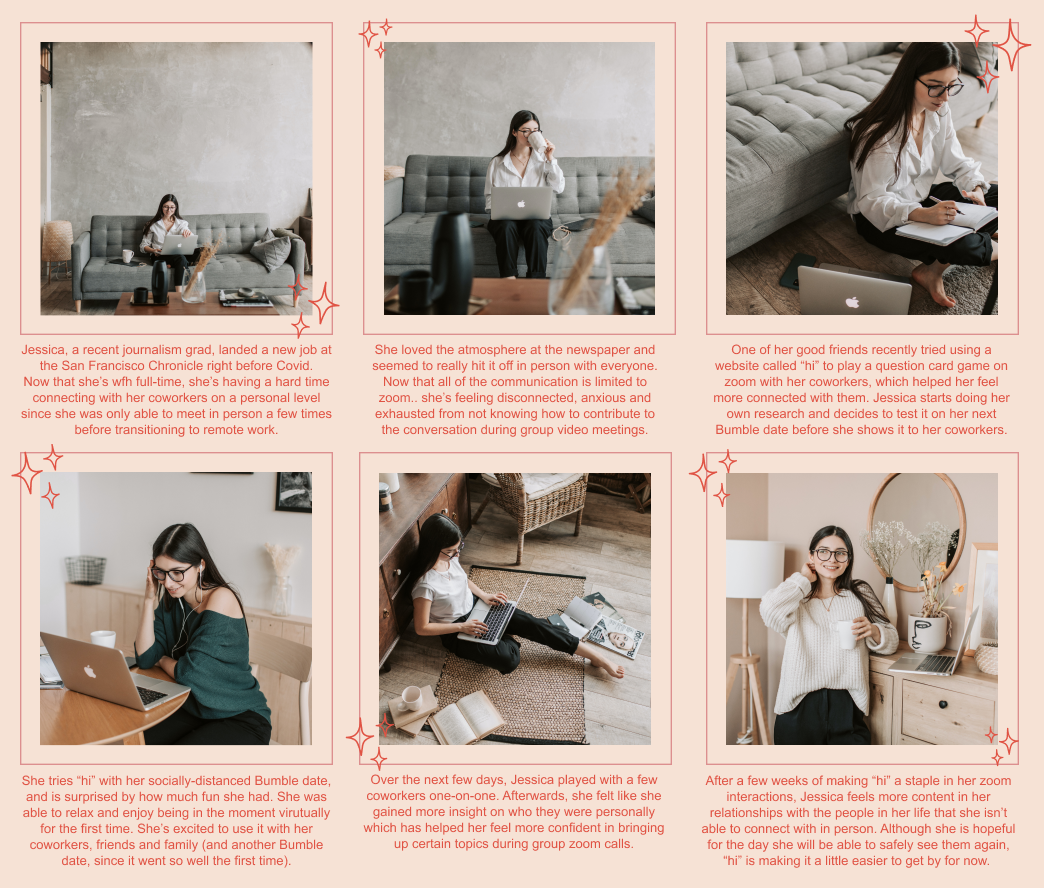 Jessica, a recent journalism grad, landed a new job at the San Francisco Chronicle right before Covid. Now that she's wfh full-time, she's having a hard time connecting with her coworkers on a personal level since she was only able to meet in person a few times before transitioning to remote work.

She loved the atmosphere at the newspaper and seemed to really hit it off in person with everyone. Now that all of the communication is limited to zoom.. she's feeling disconnected, anxious and exhausted from not knowing how to contribute to the conversation during group video meetings.

One of her good friends recently tried using a website called "hi" to play a question card game on zoom with her coworkers, which helped her feel more connected with them. Jessica starts doing her own research and decides to test it on her next Bumble date before she shows it to her coworkers.

She tries "hi" with her socially-distanced Bumble date, and is surprised by how much fun she had. She was able to relax and enjoy being in the moment virutually for the first time. She's excited to use it with her coworkers, friends and family (and another Bumble date, since it went so well the first time).

Over the next few days, Jessica played with a few coworkers one-on-one. Afterwards, she felt like she gained more insight on who they were personally which has helped her feel more confident in bringing up certain topics during group zoom calls.

After a few weeks of making "hi" a staple in her zoom interactions, Jessica feels more content in her relationships with the people in her life that she isn't able to connect with in person. Although she is hopeful for the day she will be able to safely see them again, "hi" is making it a little easier to get by for now.