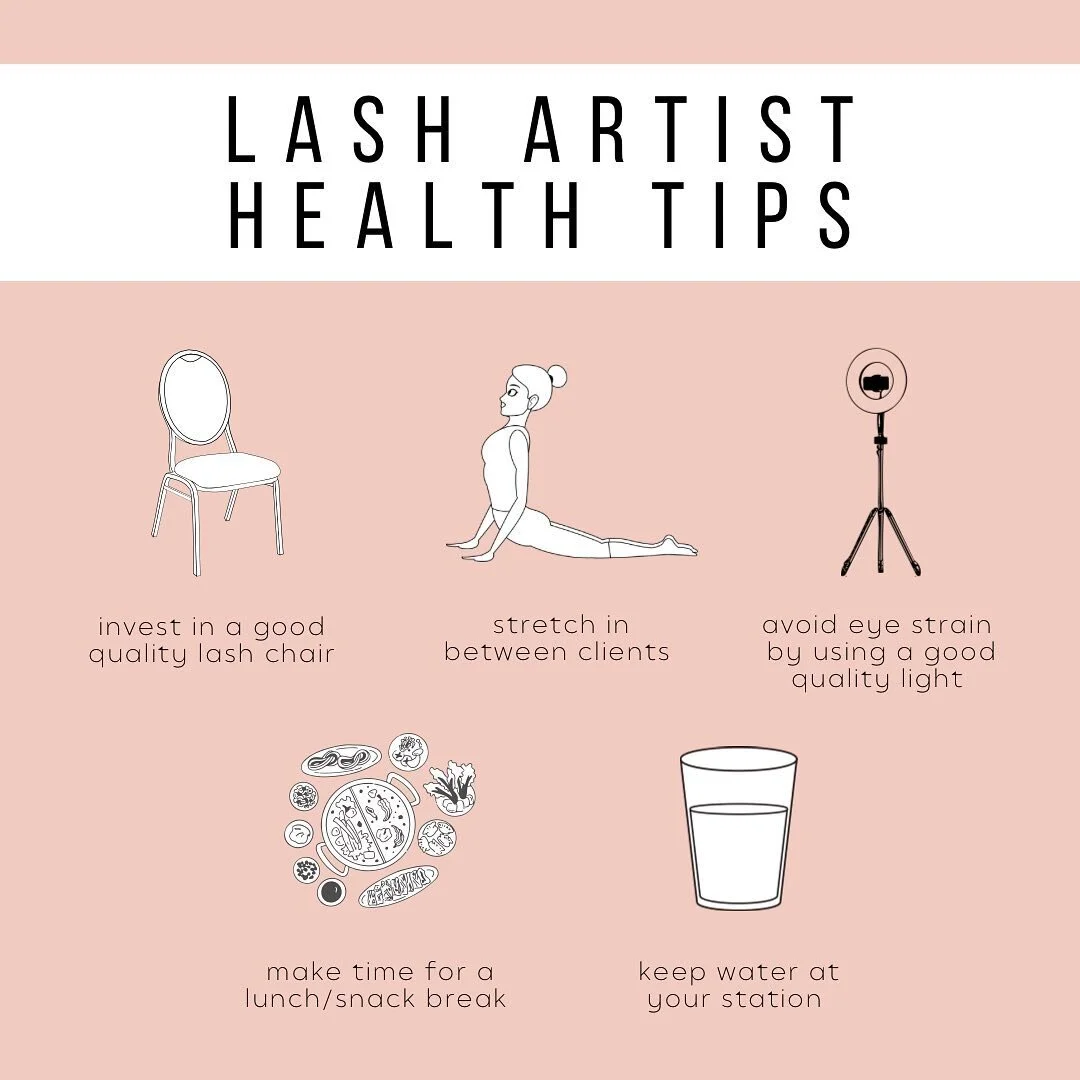 LASH ARTIST
HEALTH TIPS

invest in a good quality lash chair

stretch in between clients

avoid eye strain by using a good quality light

make time for a lunch/snack break

keep water at your station