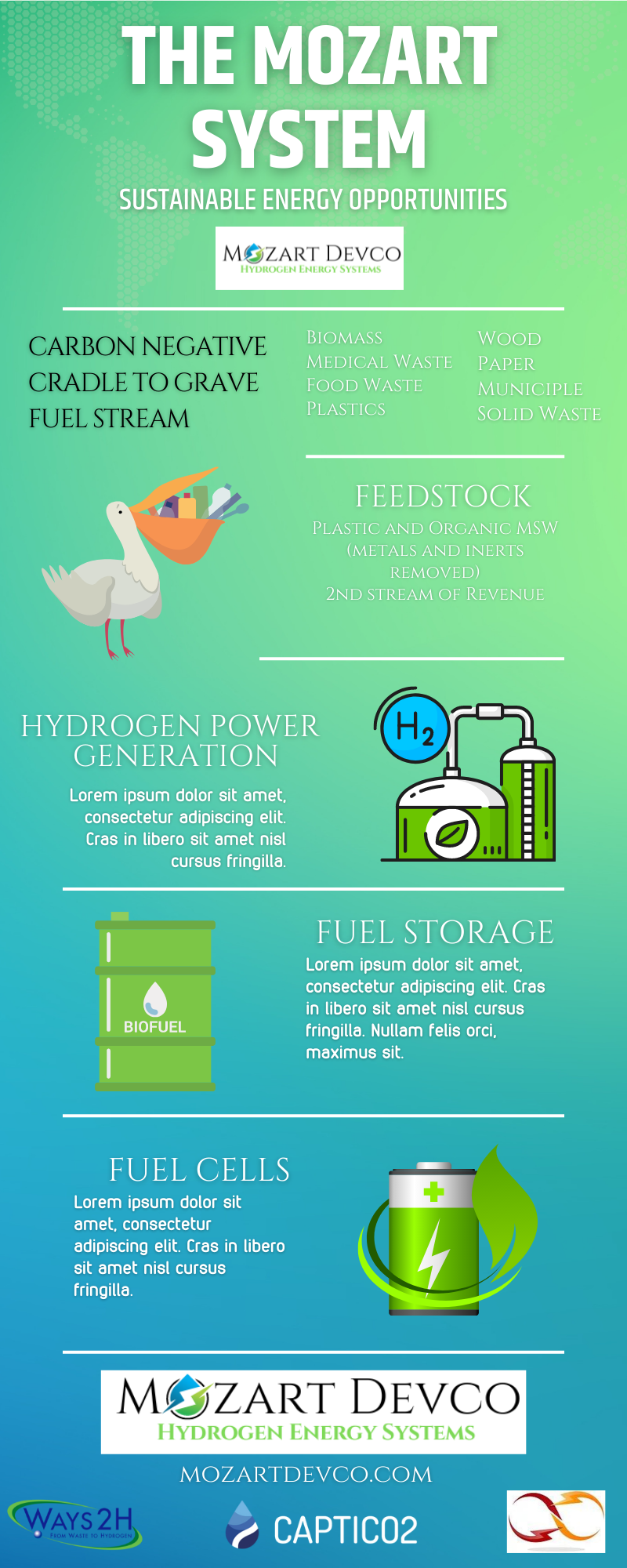 THE MOZART SYSTEM
SUSTAINABLE ENERGY OPPORTUNITIES

MOZART DEVCO
HYDROGEN ENERGY SYSTEMS

CARBON NEGATIVE
CRADLE TO GRAVE
FUEL STREAM

BIOMASS
MEDICAL WASTE
FOOD WASTE
PLASTICS

WOOD
PAPER
MUNICIPLE
SOLID WASTE

FEEDSTOCK
PLASTIC AND ORGANIC MSW (METALS AND INERTS REMOVED)
2ND STREAM OF REVENUE

HYDROGEN POWER GENERATION
Lorem ipsum dolor sit amet, consectetur adipiscing elit. Cras in libero sit amet nisl cursus fringilla.

$H_2$

BIOFUEL

FUEL STORAGE
Lorem ipsum dolor sit amet, consectetur adipiscing elit. Cras in libero sit amet nisl cursus fringilla. Nullam felis orci, maximus sit.

FUEL CELLS
Lorem ipsum dolor sit amet, consectetur adipiscing elit. Cras in libero sit amet nisl cursus fringilla.

MOZART DEVCO
HYDROGEN ENERGY SYSTEMS
MOZARTDEVCO.COM

WAYS2H
FROM WASTE TO HYDROGEN

CAPTICO2