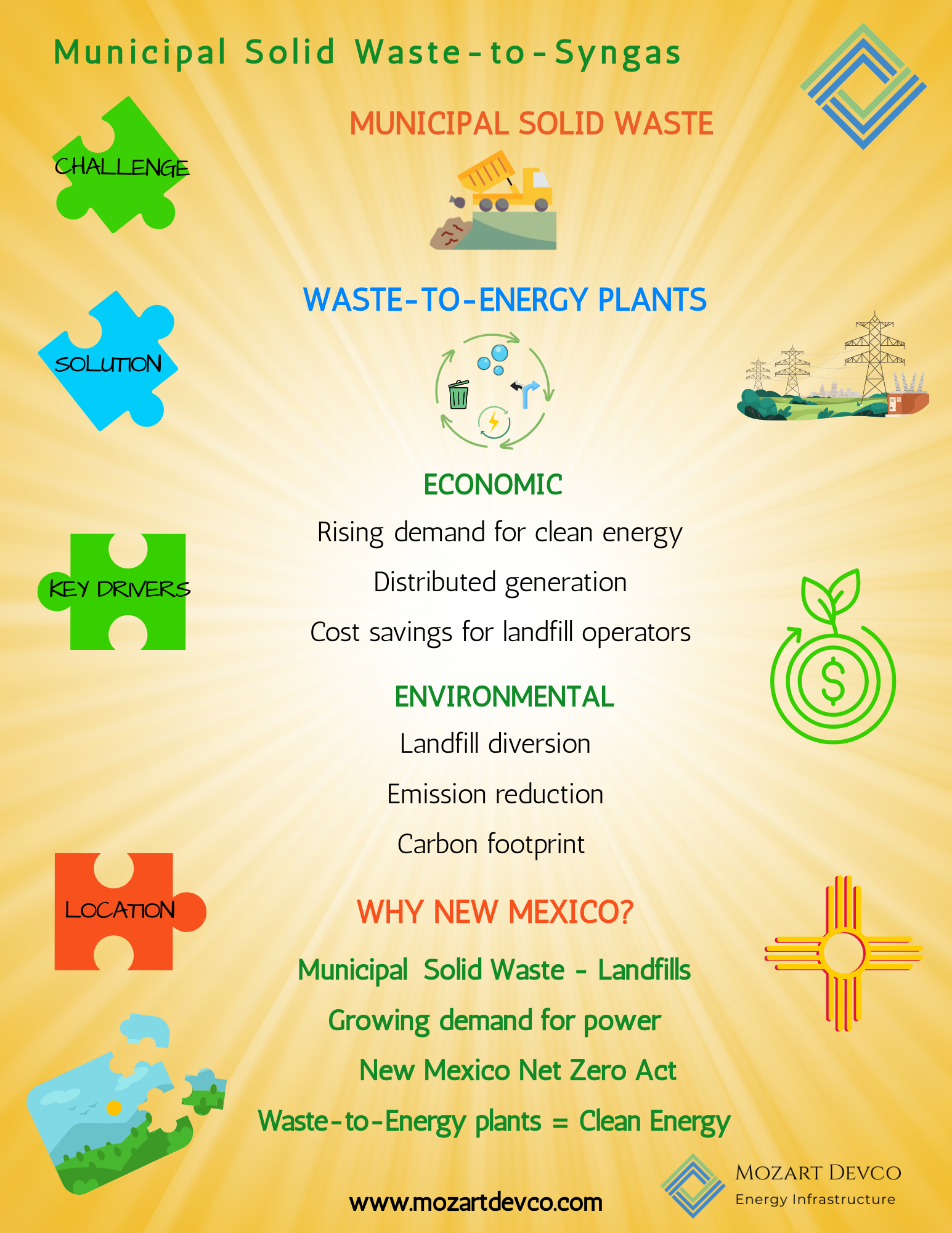 Municipal Solid Waste-to-Syngas

CHALLENGE

MUNICIPAL SOLID WASTE

SOLUTION

WASTE-TO-ENERGY PLANTS

KEY DRIVERS

ECONOMIC

Rising demand for clean energy

Distributed generation

Cost savings for landfill operators

ENVIRONMENTAL

Landfill diversion

Emission reduction

Carbon footprint

LOCATION

WHY NEW MEXICO?

Municipal Solid Waste - Landfills

Growing demand for power

New Mexico Net Zero Act

Waste-to-Energy plants = Clean Energy

www.mozartdevco.com

MOZART DEVCO
Energy Infrastructure