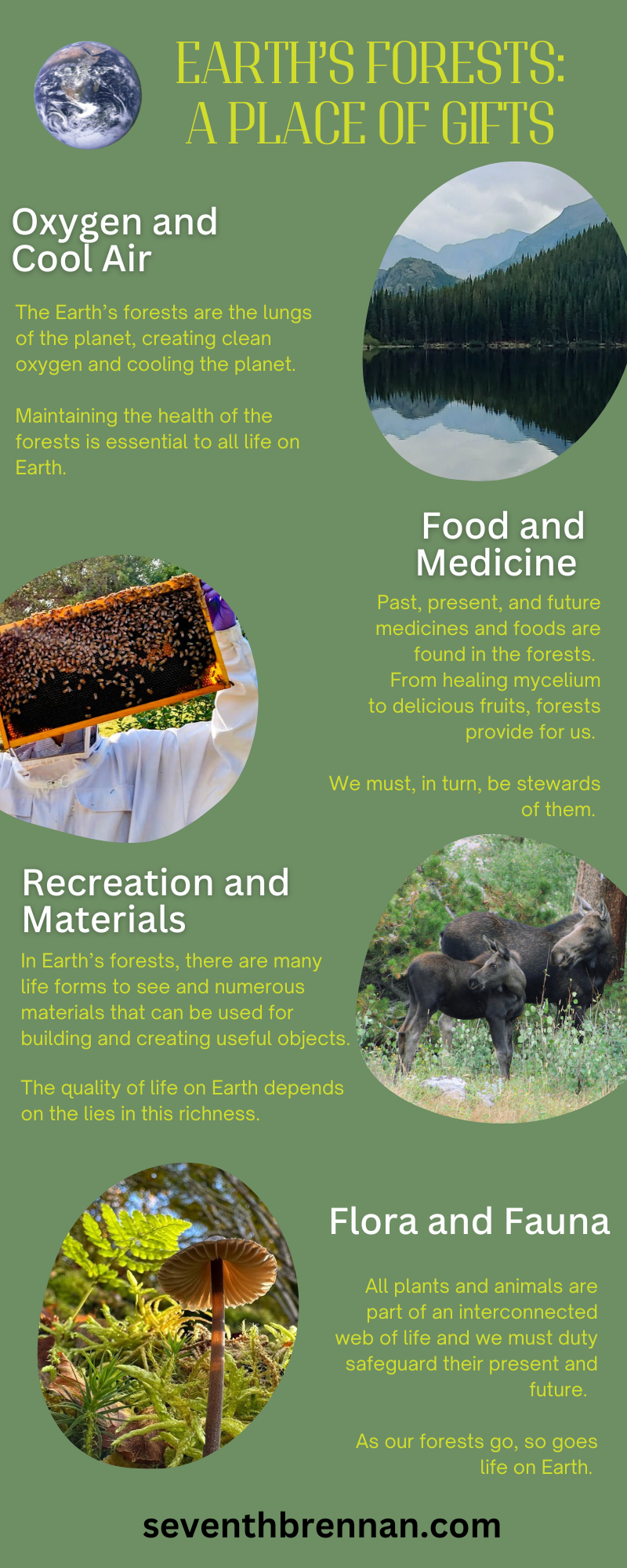 EARTH'S FORESTS: A PLACE OF GIFTS

Oxygen and Cool Air

The Earth's forests are the lungs of the planet, creating clean oxygen and cooling the planet.

Maintaining the health of the forests is essential to all life on Earth.

Food and Medicine

Past, present, and future medicines and foods are found in the forests. From healing mycelium to delicious fruits, forests provide for us.

We must, in turn, be stewards of them.

Recreation and Materials

In Earth's forests, there are many life forms to see and numerous materials that can be used for building and creating useful objects.

The quality of life on Earth depends on the lies in this richness.

Flora and Fauna

All plants and animals are part of an interconnected web of life and we must duty safeguard their present and future.

As our forests go, so goes life on Earth.

seventhbrennan.com