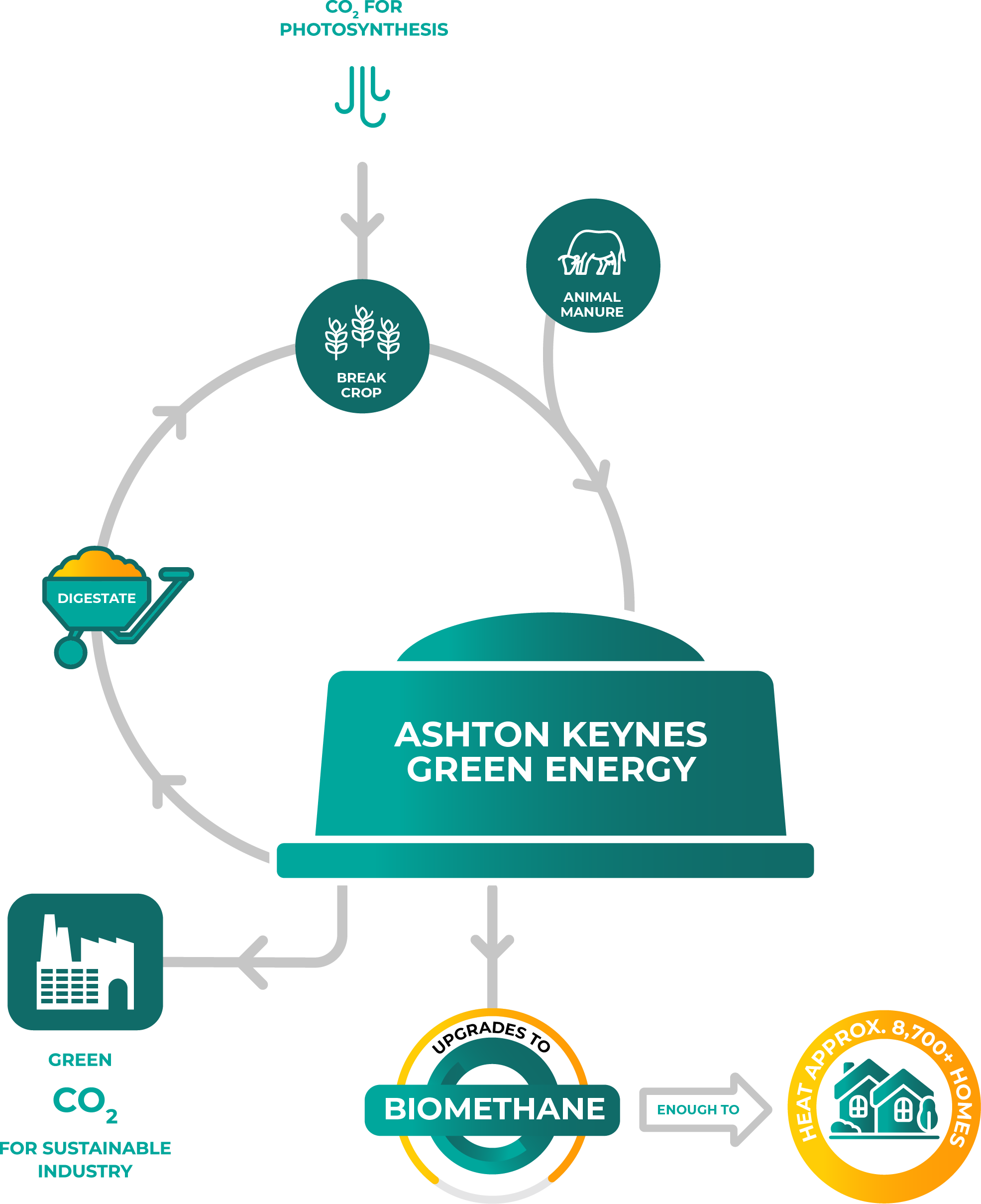 $CO_2$ FOR PHOTOSYNTHESIS

ANIMAL MANURE

BREAK CROP

DIGESTATE

ASHTON KEYNES GREEN ENERGY

GREEN

$CO_2$

FOR SUSTAINABLE INDUSTRY

UPGRADES TO

BIOMETHANE

ENOUGH TO

HEAT APPROX. 8,700+ HOMES