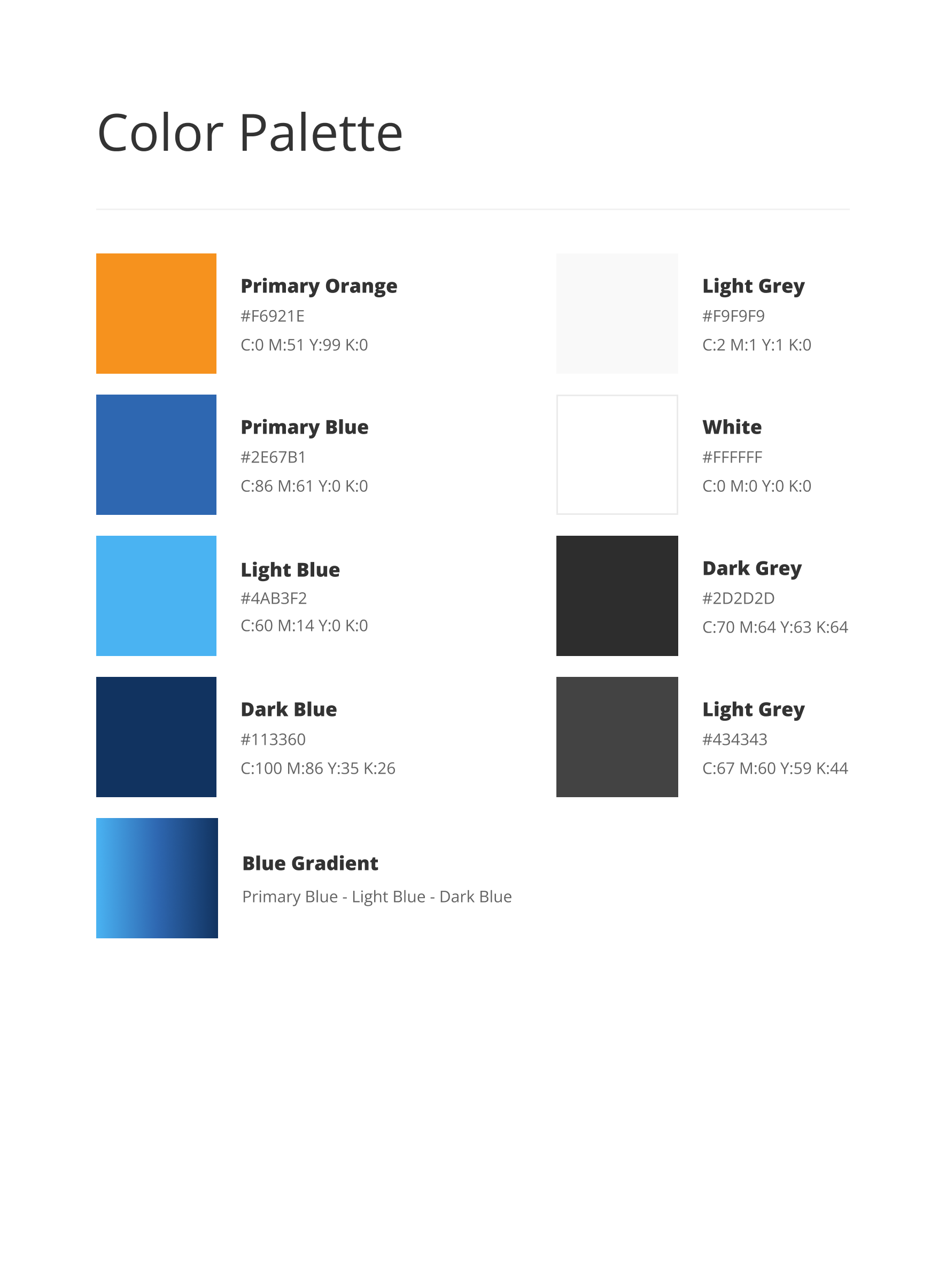 Color Palette

Primary Orange
#F6921E
C:0 M:51 Y:99 K:0

Primary Blue
#2E67B1
C:86 M:61 Y:0 K:0

Light Blue
#4AB3F2
C:60 M:14 Y:0 K:0

Dark Blue
#113360
C:100 M:86 Y:35 K:26

Blue Gradient
Primary Blue - Light Blue - Dark Blue

Light Grey
#F9F9F9
C:2 M:1 Y:1 K:0

White
#FFFFFF
C:0 M:0 Y:0 K:0

Dark Grey
#2D2D2D
C:70 M:64 Y:63 K:64

Light Grey
#434343
C:67 M:60 Y:59 K:44