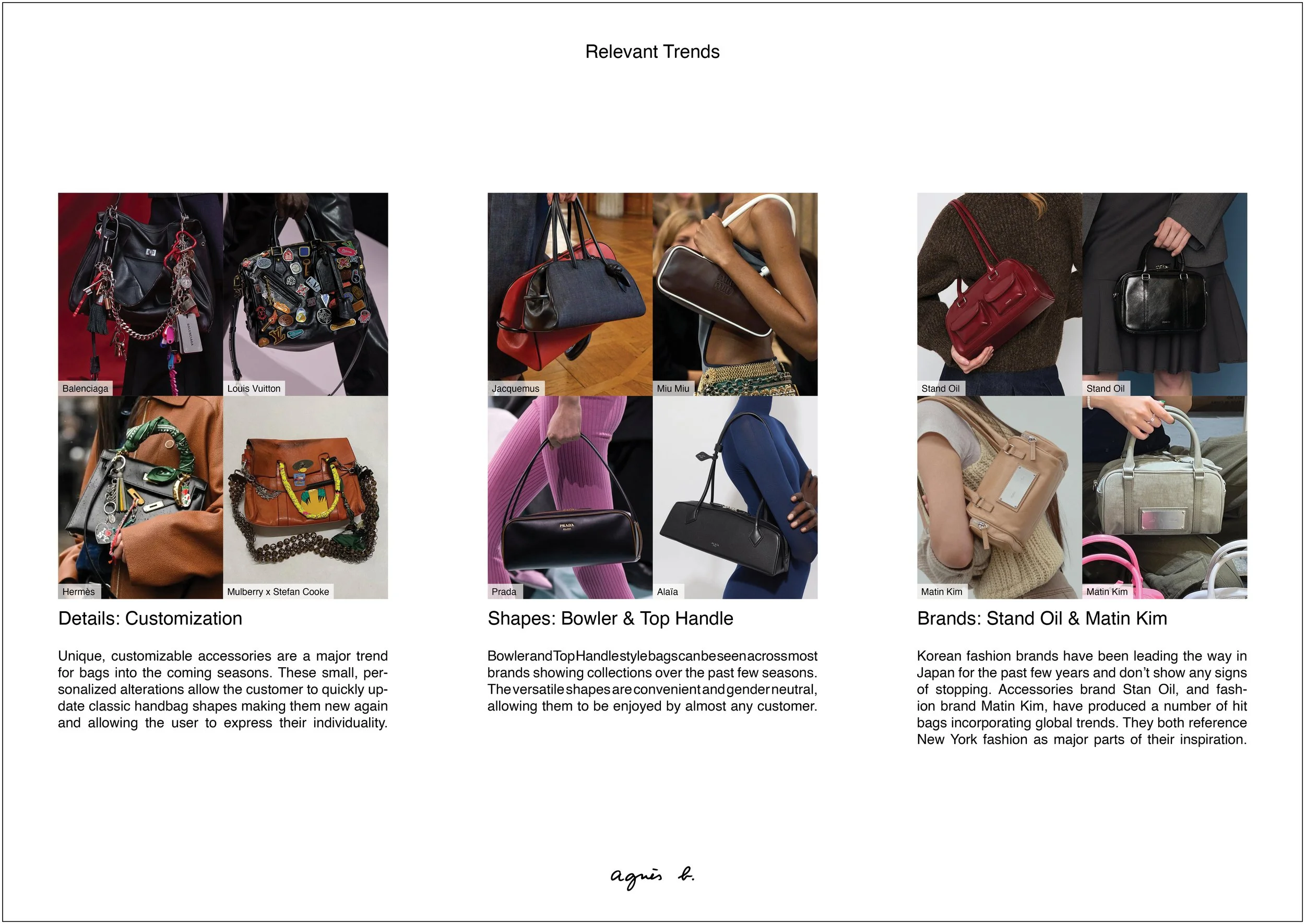 Relevant Trends

Balenciaga

Louis Vuitton

Hermès

Mulberry x Stefan Cooke

Details: Customization

Unique, customizable accessories are a major trend for bags into the coming seasons. These small, personalized alterations allow the customer to quickly update classic handbag shapes making them new again and allowing the user to express their individuality.

Jacquemus

Miu Miu

Prada

Alaïa

Shapes: Bowler & Top Handle

Bowler and Top Handle style bags can be seen across most brands showing collections over the past few seasons. The versatile shapes are convenient and gender neutral, allowing them to be enjoyed by almost any customer.

Stand Oil

Stand Oil

Matin Kim

Matin Kim

Brands: Stand Oil & Matin Kim

Korean fashion brands have been leading the way in Japan for the past few years and don't show any signs of stopping. Accessories brand Stan Oil, and fashion brand Matin Kim, have produced a number of hit bags incorporating global trends. They both reference New York fashion as major parts of their inspiration.

agnès b.