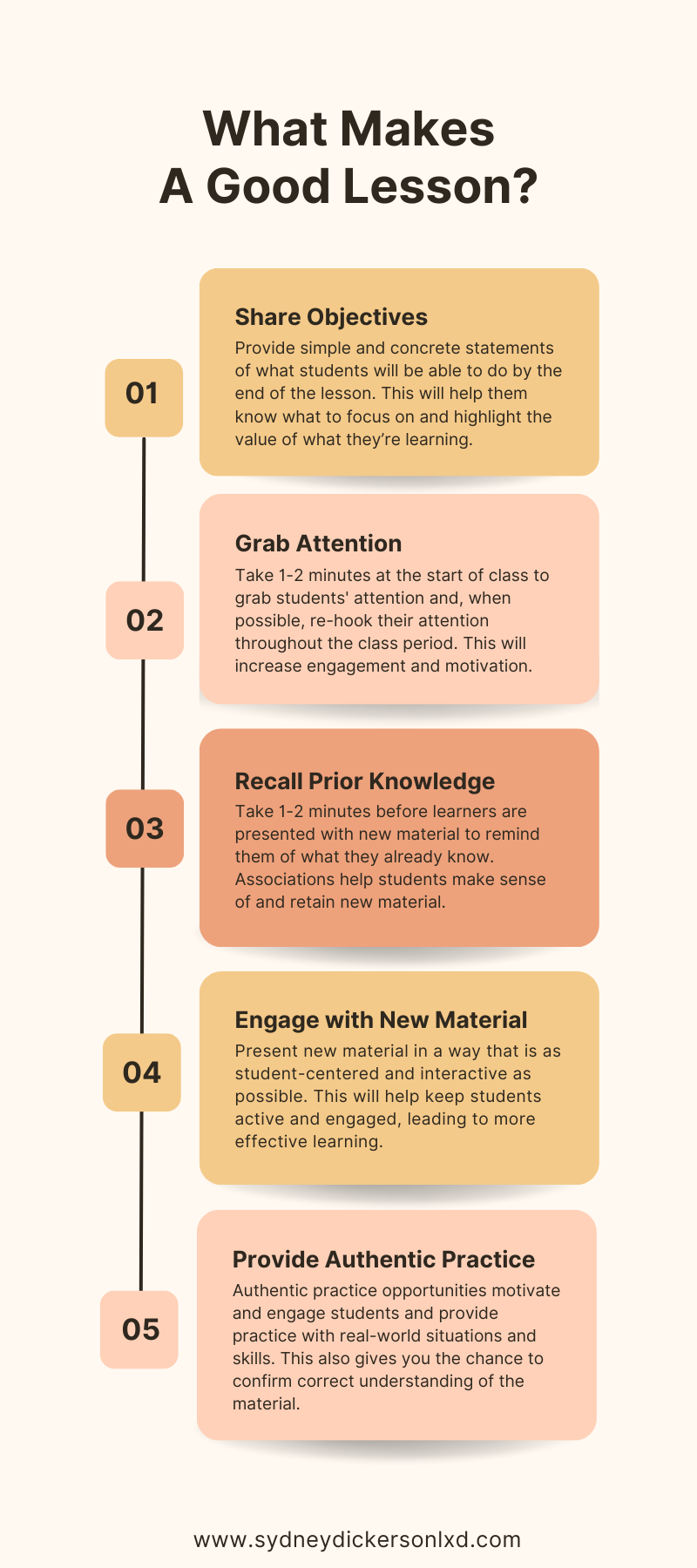 What Makes A Good Lesson?

01

Share Objectives
Provide simple and concrete statements of what students will be able to do by the end of the lesson. This will help them know what to focus on and highlight the value of what they're learning.

02

Grab Attention
Take 1-2 minutes at the start of class to grab students' attention and, when possible, re-hook their attention throughout the class period. This will increase engagement and motivation.

03

Recall Prior Knowledge
Take 1-2 minutes before learners are presented with new material to remind them of what they already know. Associations help students make sense of and retain new material.

04

Engage with New Material
Present new material in a way that is as student-centered and interactive as possible. This will help keep students active and engaged, leading to more effective learning.

05

Provide Authentic Practice
Authentic practice opportunities motivate and engage students and provide practice with real-world situations and skills. This also gives you the chance to confirm correct understanding of the material.

www.sydneydickersonlxd.com