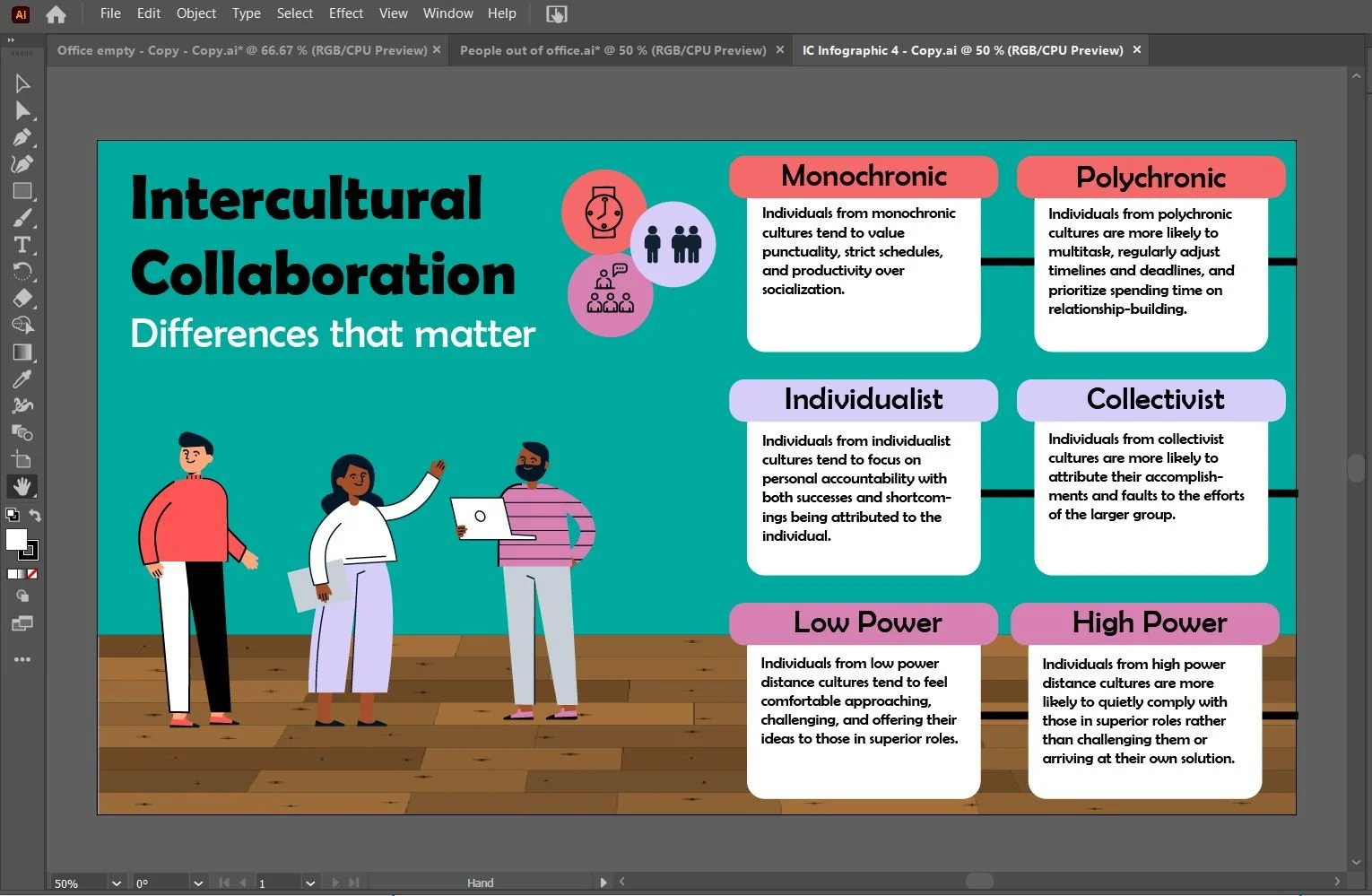 Ai File Edit Object Type Select Effect View Window Help

Office empty - Copy - Copy.ai* @ 66.67 % (RGB/CPU Preview) × People out of office.ai* @ 50 % (RGB/CPU Preview) × IC Infographic 4 - Copy.ai @ 50 % (RGB/CPU Preview) ×

Intercultural Collaboration
Differences that matter

Monochronic
Individuals from monochronic cultures tend to value punctuality, strict schedules, and productivity over socialization.

Polychronic
Individuals from polychronic cultures are more likely to multitask, regularly adjust timelines and deadlines, and prioritize spending time on relationship-building.

Individualist
Individuals from individualist cultures tend to focus on personal accountability with both successes and shortcomings being attributed to the individual.

Collectivist
Individuals from collectivist cultures are more likely to attribute their accomplishments and faults to the efforts of the larger group.

Low Power
Individuals from low power distance cultures tend to feel comfortable approaching, challenging, and offering their ideas to those in superior roles.

High Power
Individuals from high power distance cultures are more likely to quietly comply with those in superior roles rather than challenging them or arriving at their own solution.

50% 0° 1 Hand