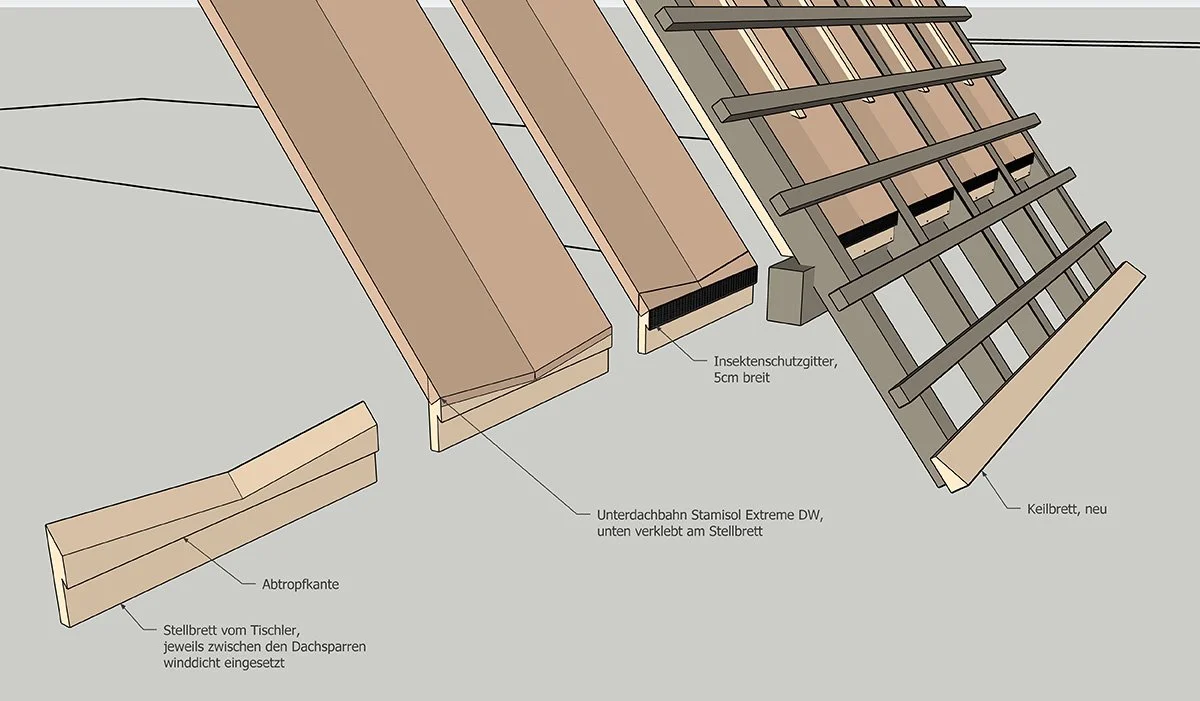 Insektenschutzgitter, 5cm breit

Unterdachbahn Stamisol Extreme DW, unten verklebt am Stellbrett

Keilbrett, neu

Abtropfkante

Stellbrett vom Tischler, jeweils zwischen den Dachsparren winddicht eingesetzt