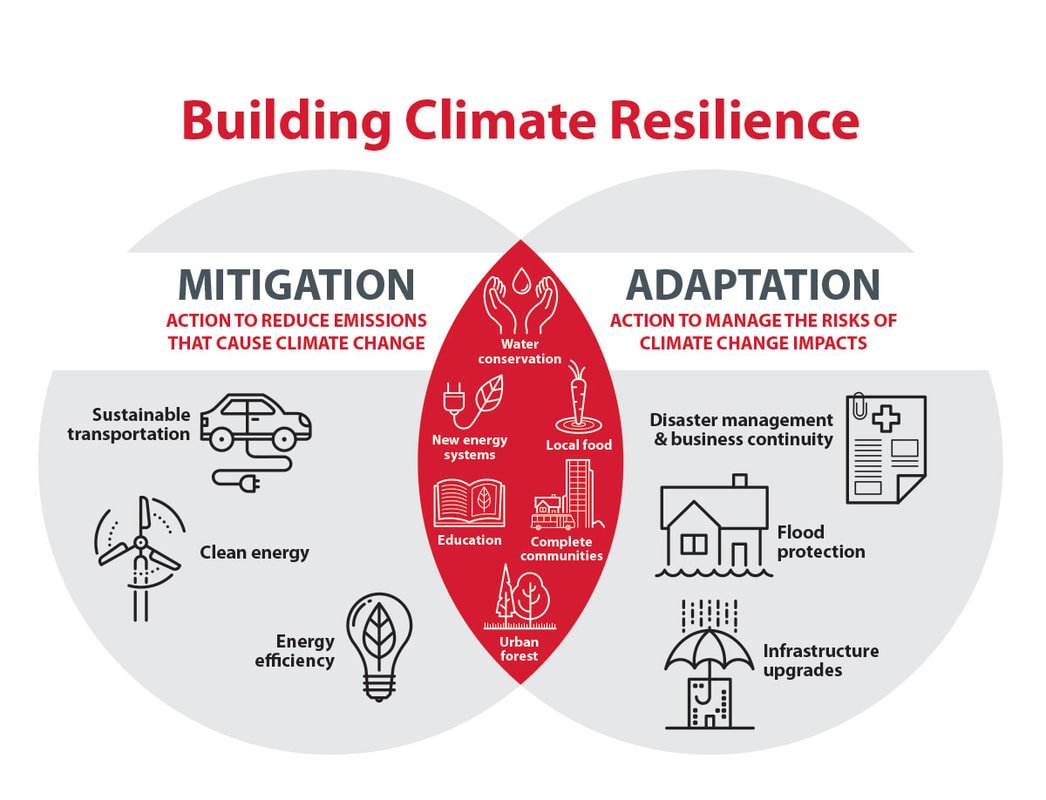 Building Climate Resilience

MITIGATION
ACTION TO REDUCE EMISSIONS THAT CAUSE CLIMATE CHANGE

Sustainable transportation

Clean energy

Energy efficiency

Water conservation

New energy systems

Local food

Education

Complete communities

Urban forest

ADAPTATION
ACTION TO MANAGE THE RISKS OF CLIMATE CHANGE IMPACTS

Disaster management & business continuity

Flood protection

Infrastructure upgrades