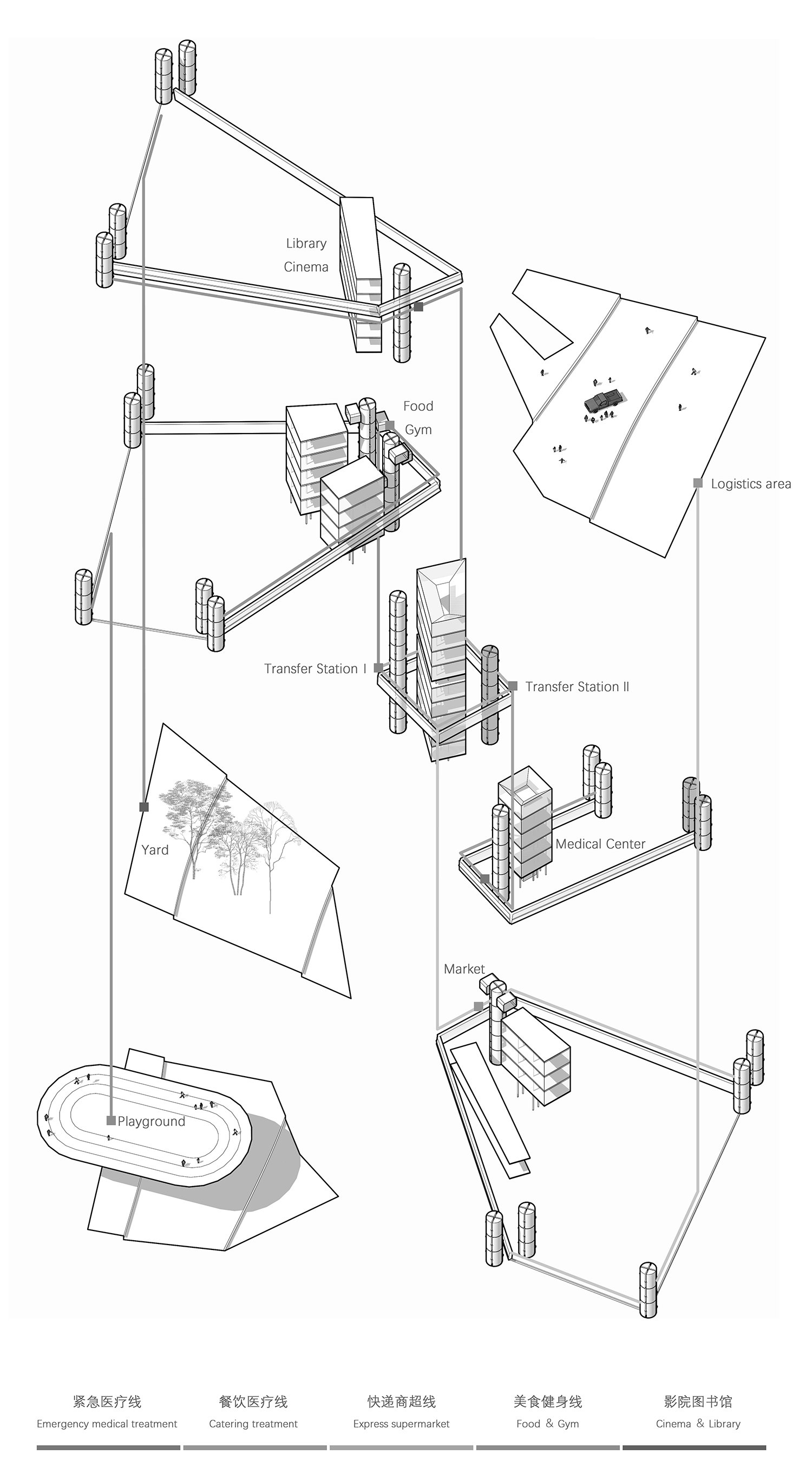 Library
Cinema

Food
Gym

Logistics area

Transfer Station I

Transfer Station II

Yard

Medical Center

Market

Playground

紧急医疗线
Emergency medical treatment

餐饮医疗线
Catering treatment

快递商超线
Express supermarket

美食健身线
Food & Gym

影院图书馆
Cinema & Library