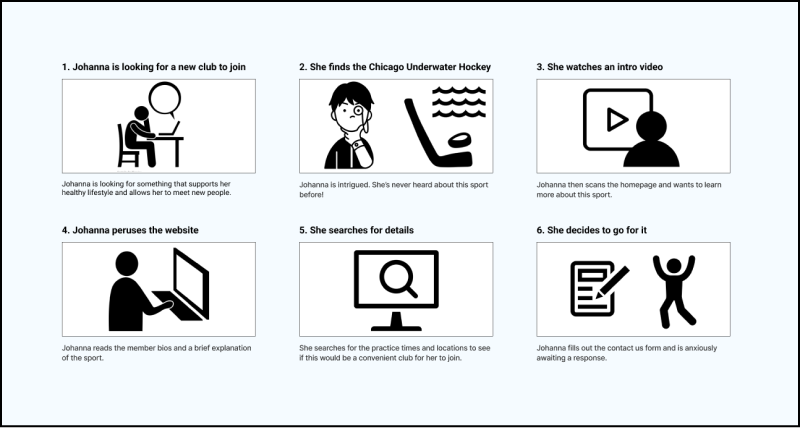 1. Johanna is looking for a new club to join

Johanna is looking for something that supports her healthy lifestyle and allows her to meet new people.

2. She finds the Chicago Underwater Hockey

Johanna is intrigued. She's never heard about this sport before!

3. She watches an intro video

Johanna then scans the homepage and wants to learn more about this sport.

4. Johanna peruses the website

Johanna reads the member bios and a brief explanation of the sport.

5. She searches for details

She searches for the practice times and locations to see if this would be a convenient club for her to join.

6. She decides to go for it

Johanna fills out the contact us form and is anxiously awaiting a response.