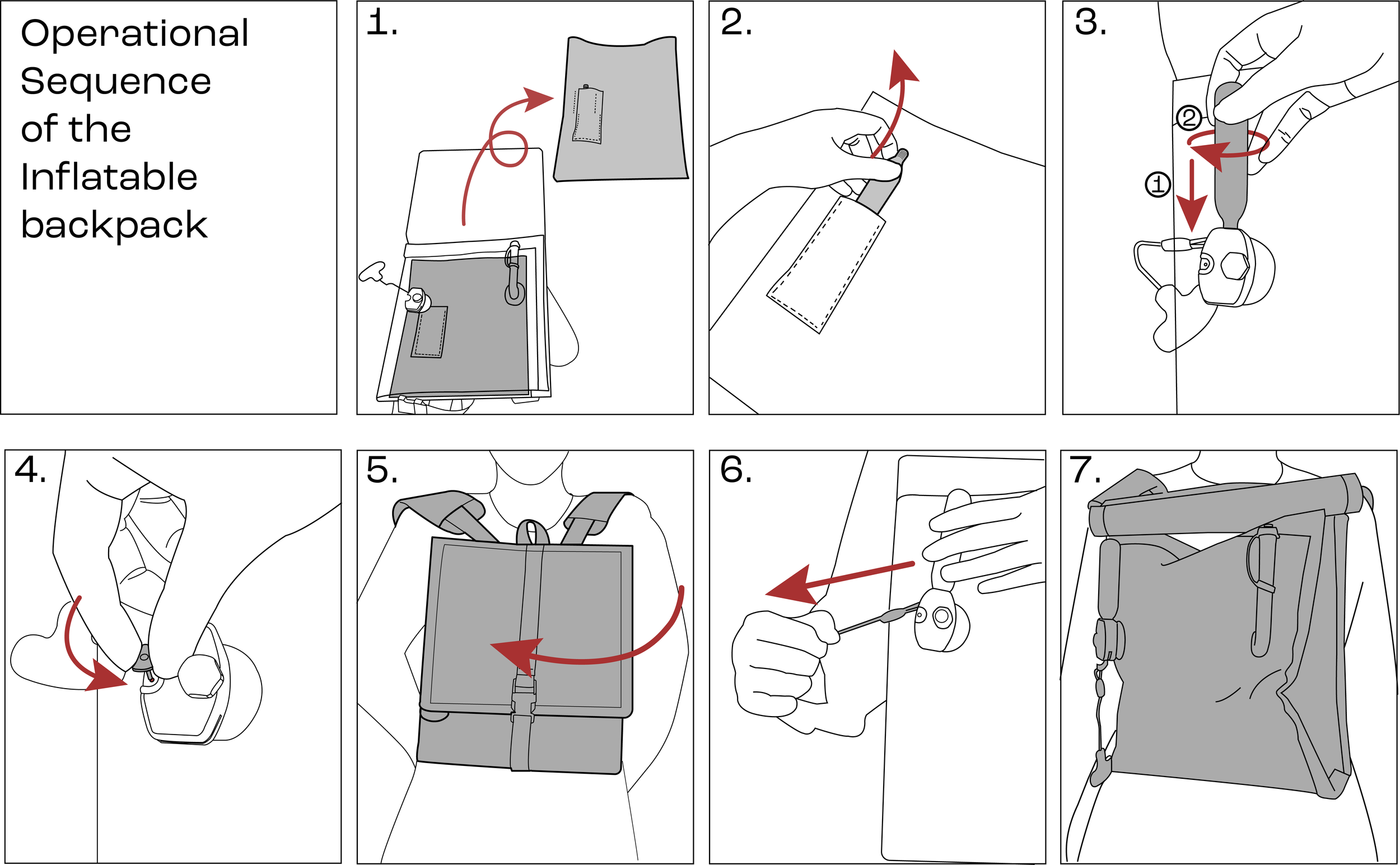 Operational Sequence of the Inflatable backpack

1.

2.

3.

②

①

4.

5.

6.

7.